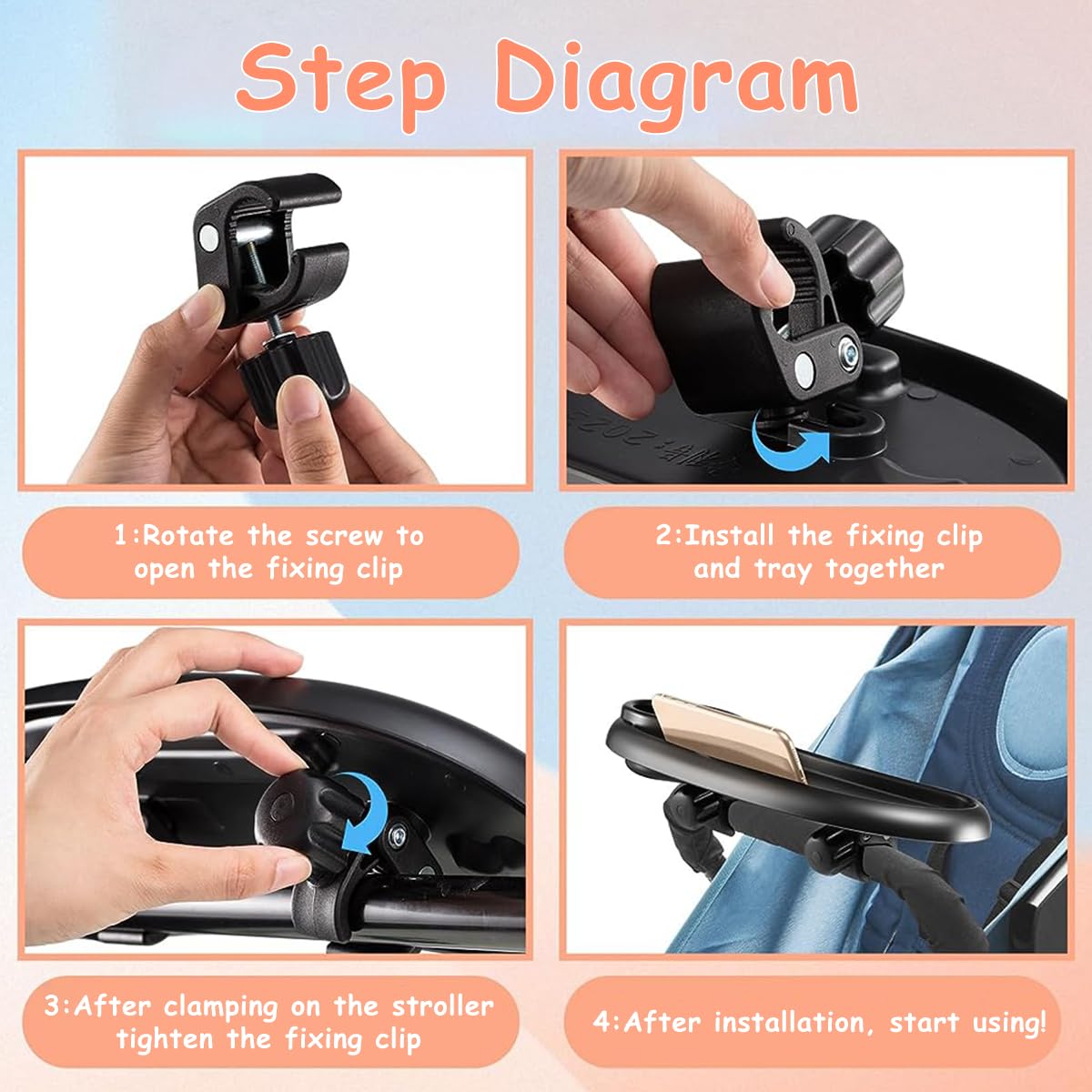 Step Diagram

1:Rotate the screw to open the fixing clip

2:Install the fixing clip and tray together

3:After clamping on the stroller tighten the fixing clip

4:After installation, start using!