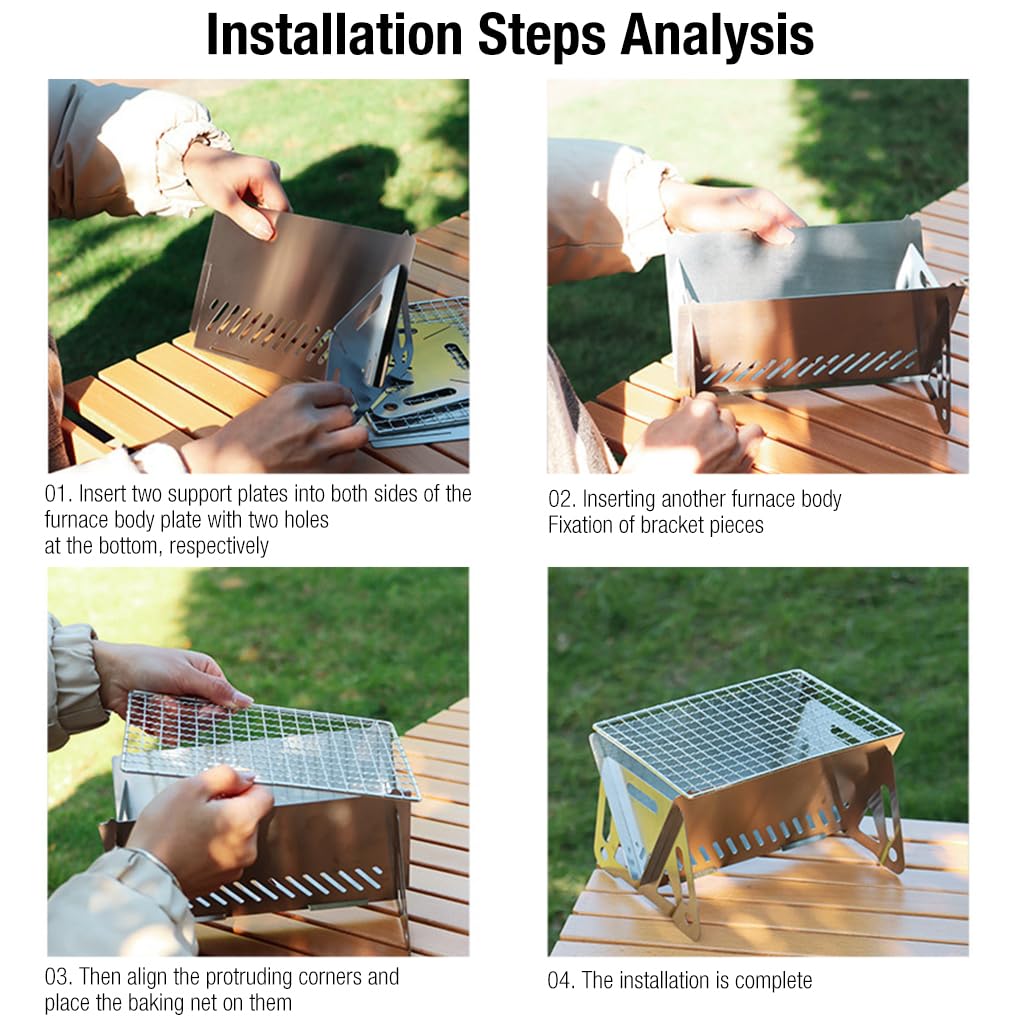 Installation Steps Analysis

01. Insert two support plates into both sides of the furnace body plate with two holes at the bottom, respectively

02. Inserting another furnace body
Fixation of bracket pieces

03. Then align the protruding corners and place the baking net on them

04. The installation is complete