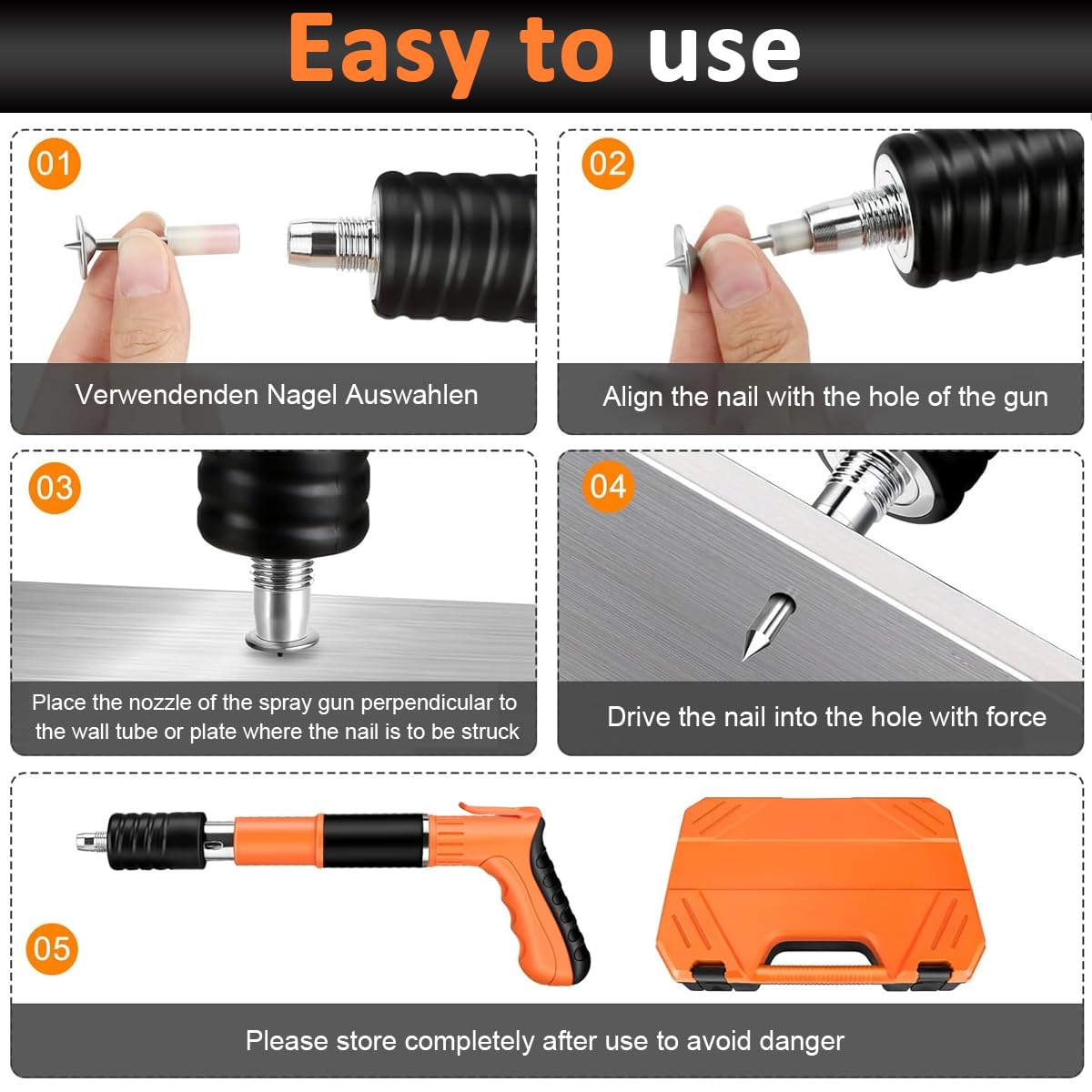 Easy to use

01

Verwendenden Nagel Auswahlen

02

Align the nail with the hole of the gun

03

Place the nozzle of the spray gun perpendicular to the wall tube or plate where the nail is to be struck

04

Drive the nail into the hole with force

05

Please store completely after use to avoid danger