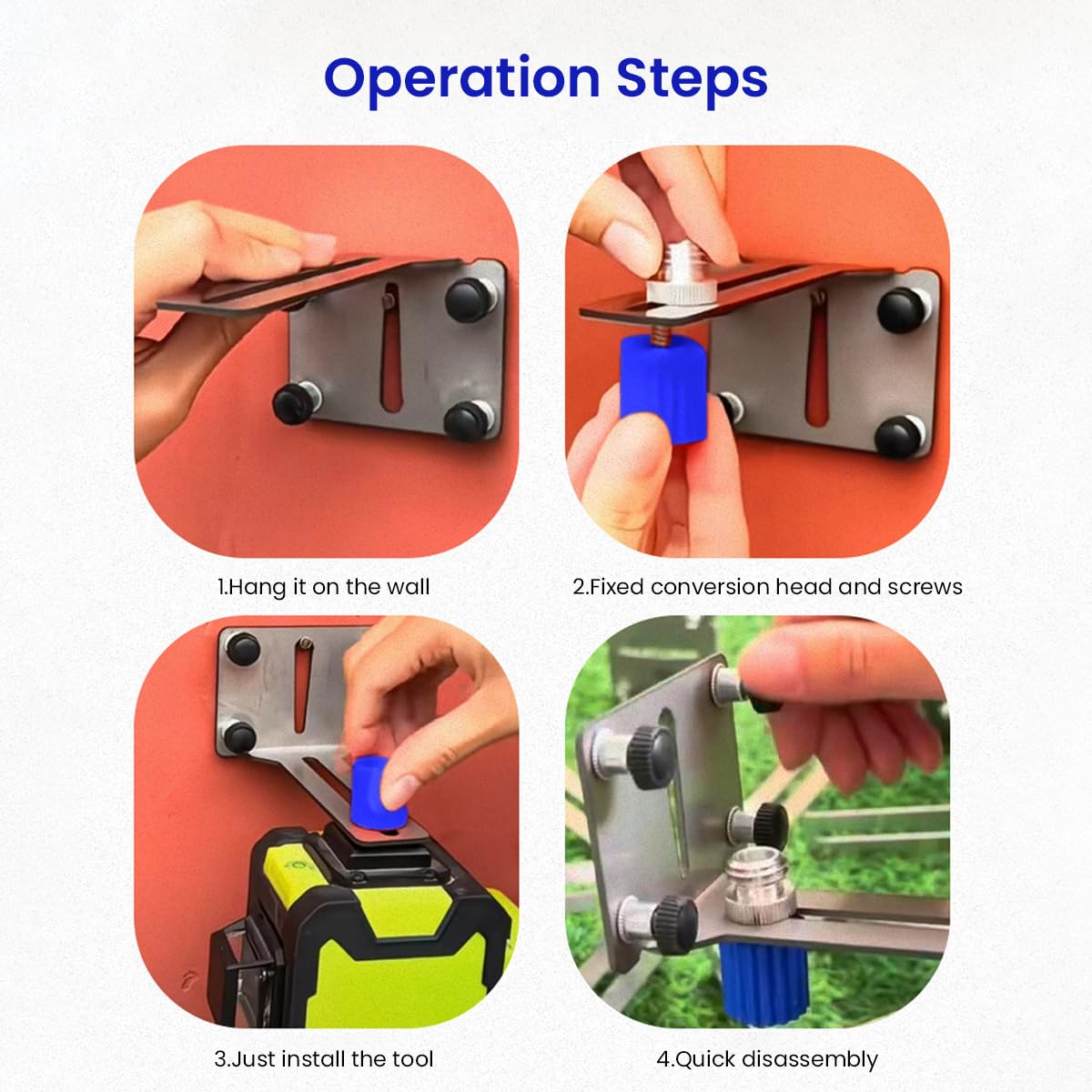 Operation Steps

1.Hang it on the wall

2.Fixed conversion head and screws

3.Just install the tool

4.Quick disassembly