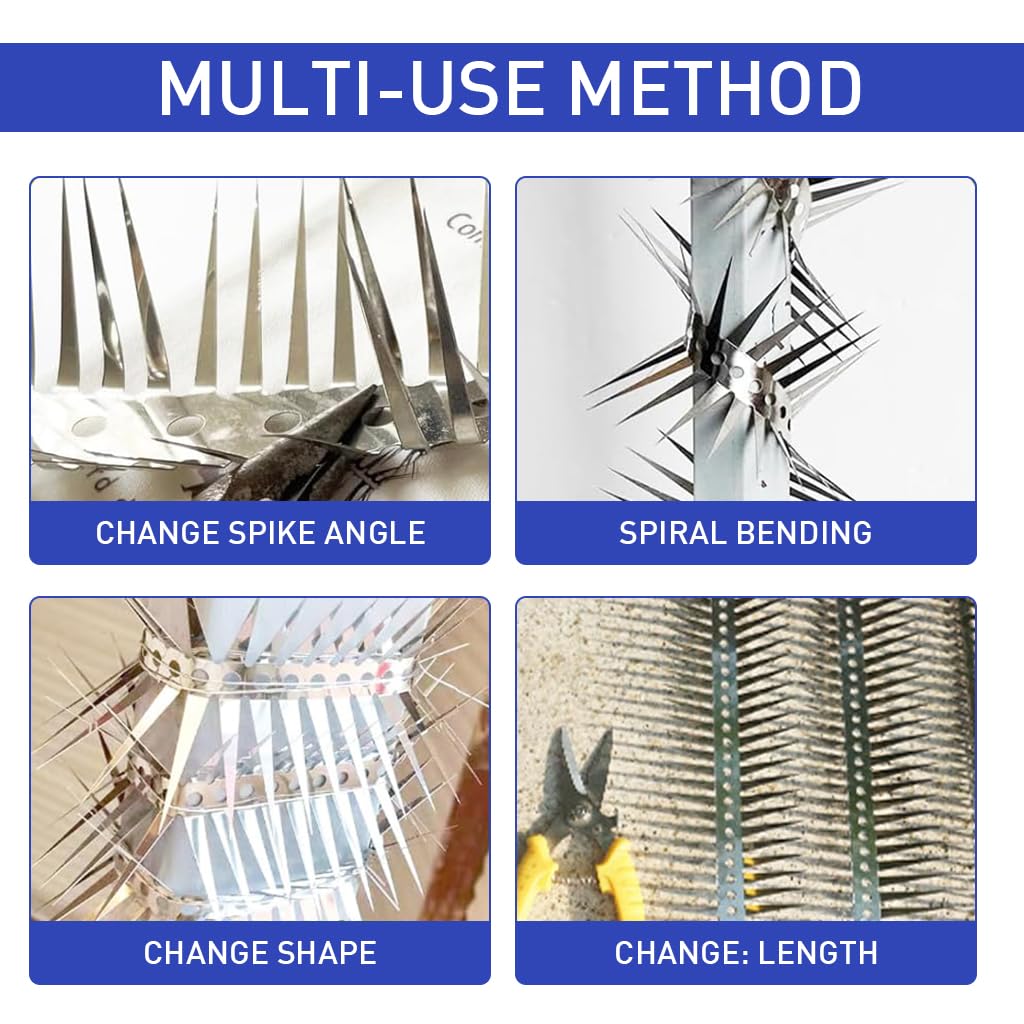 MULTI-USE METHOD

CHANGE SPIKE ANGLE

SPIRAL BENDING

CHANGE SHAPE

CHANGE: LENGTH