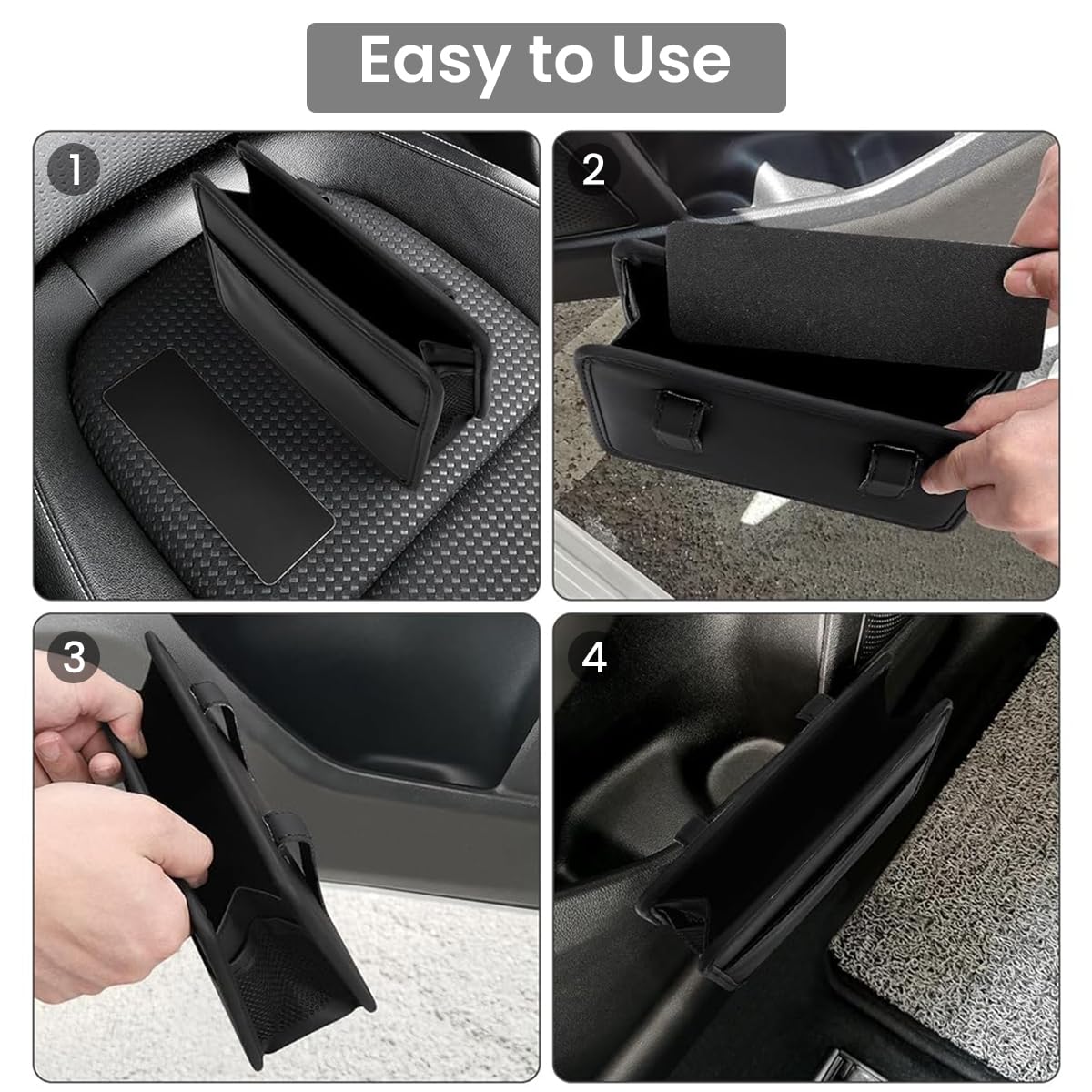 Easy to Use

1

2

3

4