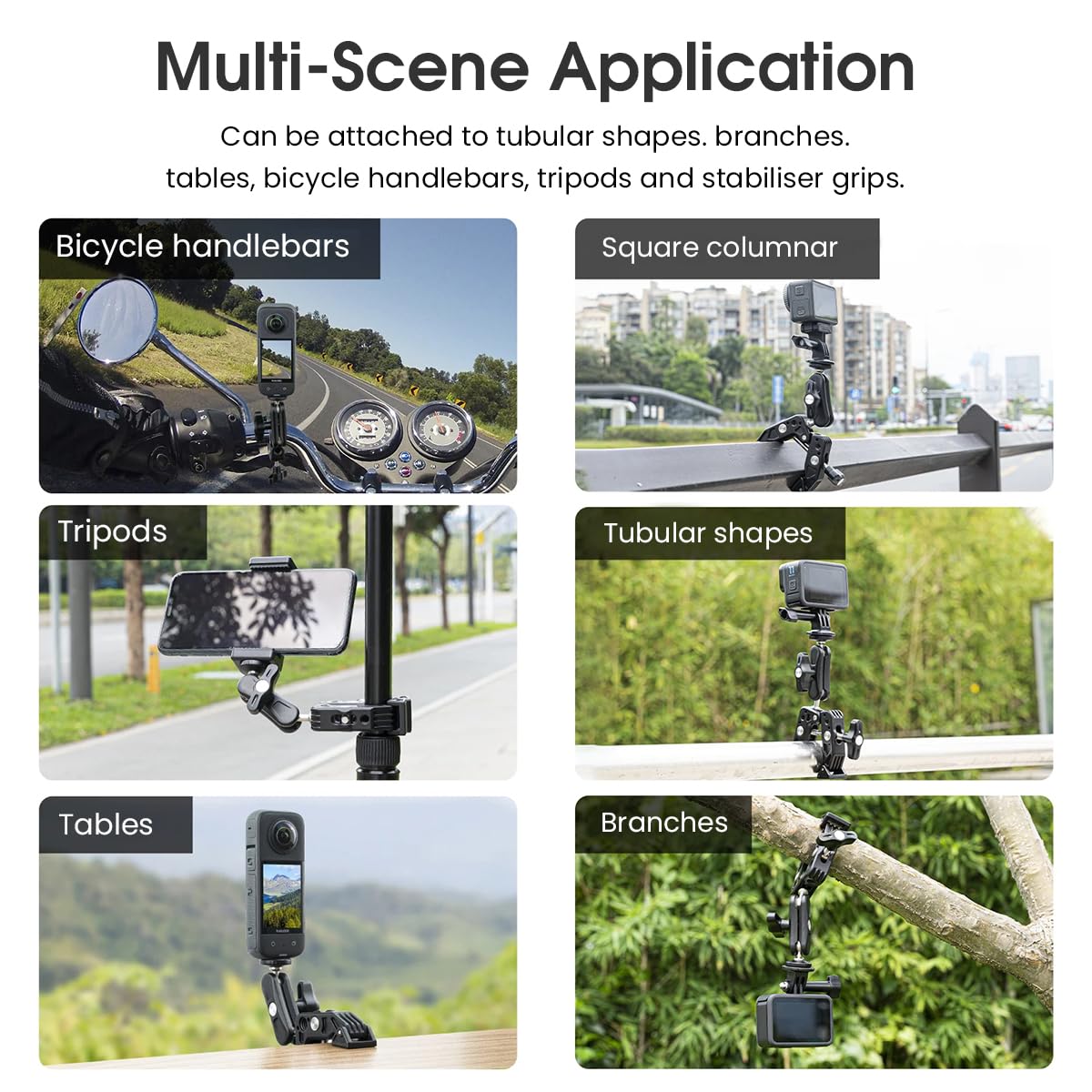 Multi-Scene Application

Can be attached to tubular shapes. branches. tables, bicycle handlebars, tripods and stabiliser grips.

Bicycle handlebars

Square columnar

Tripods

Tubular shapes

Tables

Branches