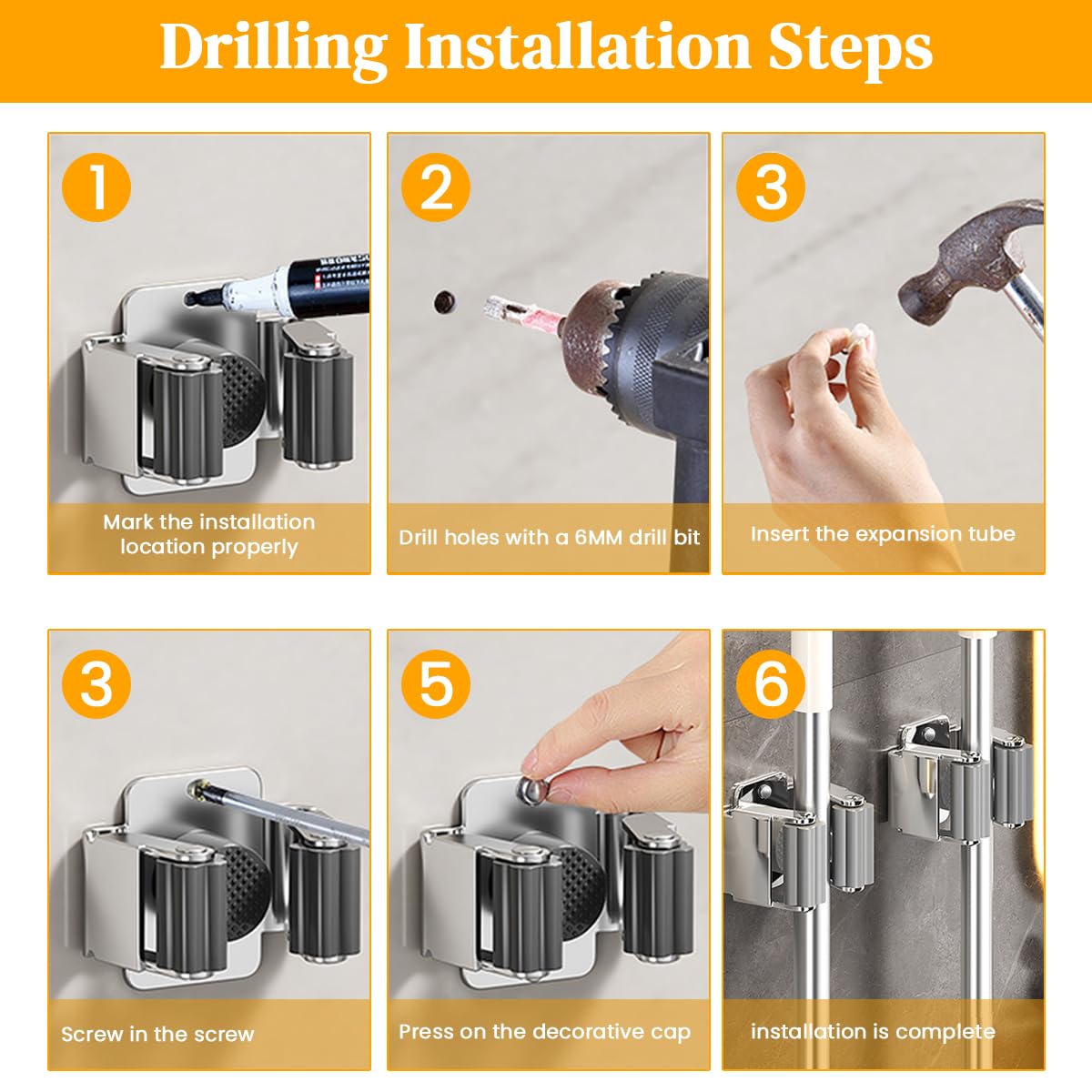 Drilling Installation Steps

1

Mark the installation location properly

2

Drill holes with a 6MM drill bit

3

Insert the expansion tube

3

Screw in the screw

5

Press on the decorative cap

6

installation is complete