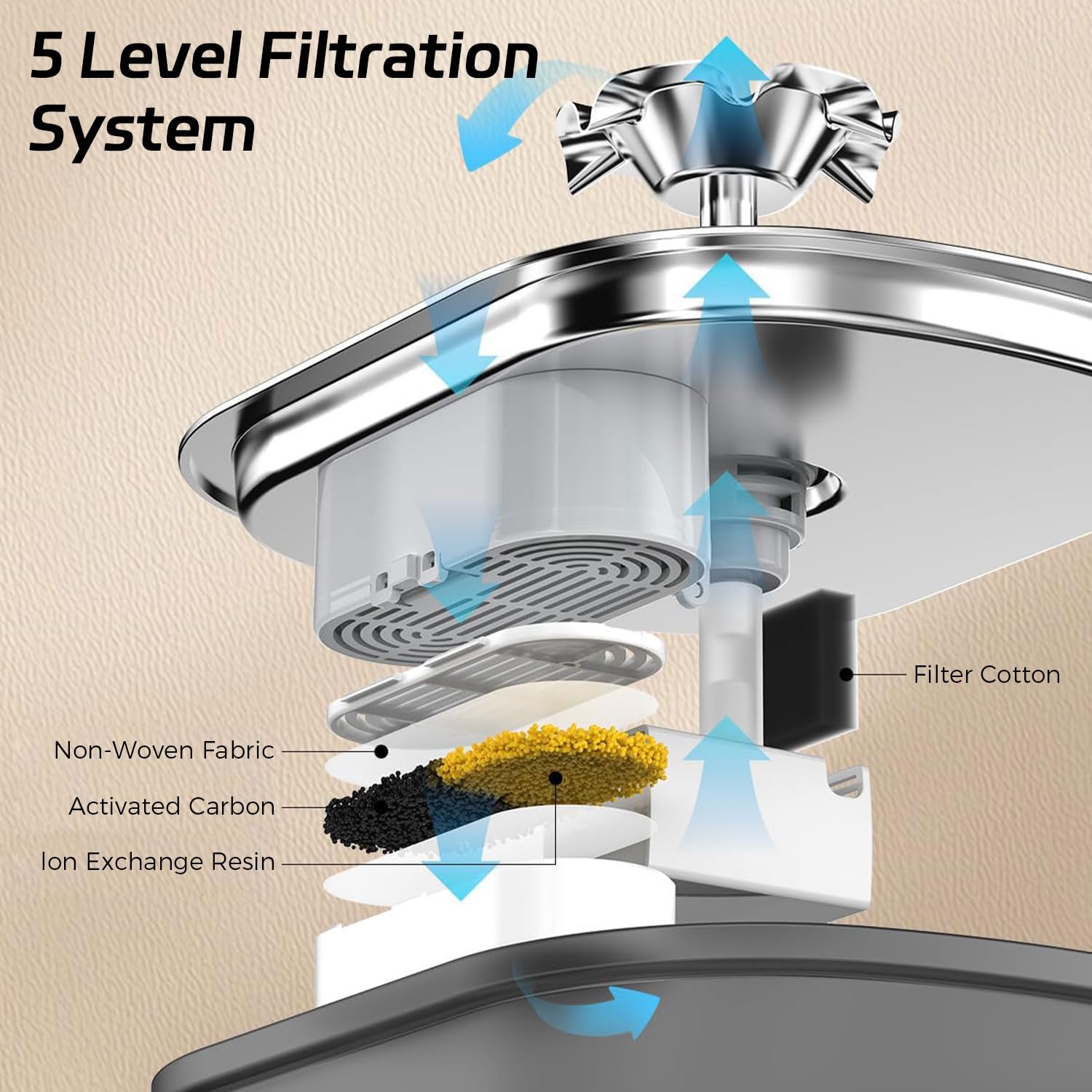 5 Level Filtration System

Filter Cotton

Non-Woven Fabric

Activated Carbon

Ion Exchange Resin