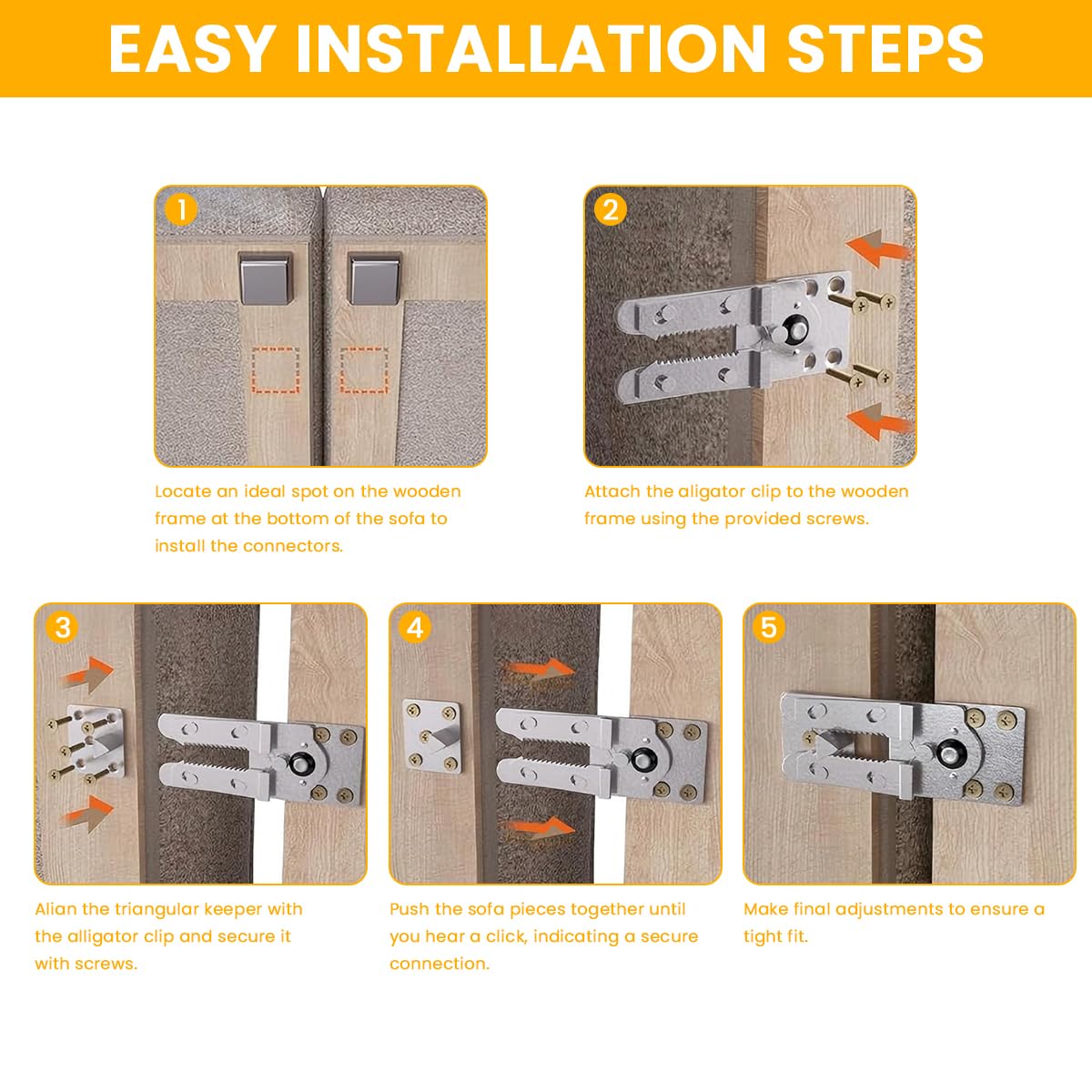 EASY INSTALLATION STEPS

1

Locate an ideal spot on the wooden frame at the bottom of the sofa to install the connectors.

2

Attach the aligator clip to the wooden frame using the provided screws.

3

Alian the triangular keeper with the alligator clip and secure it with screws.

4

Push the sofa pieces together until you hear a click, indicating a secure connection.

5

Make final adjustments to ensure a tight fit.