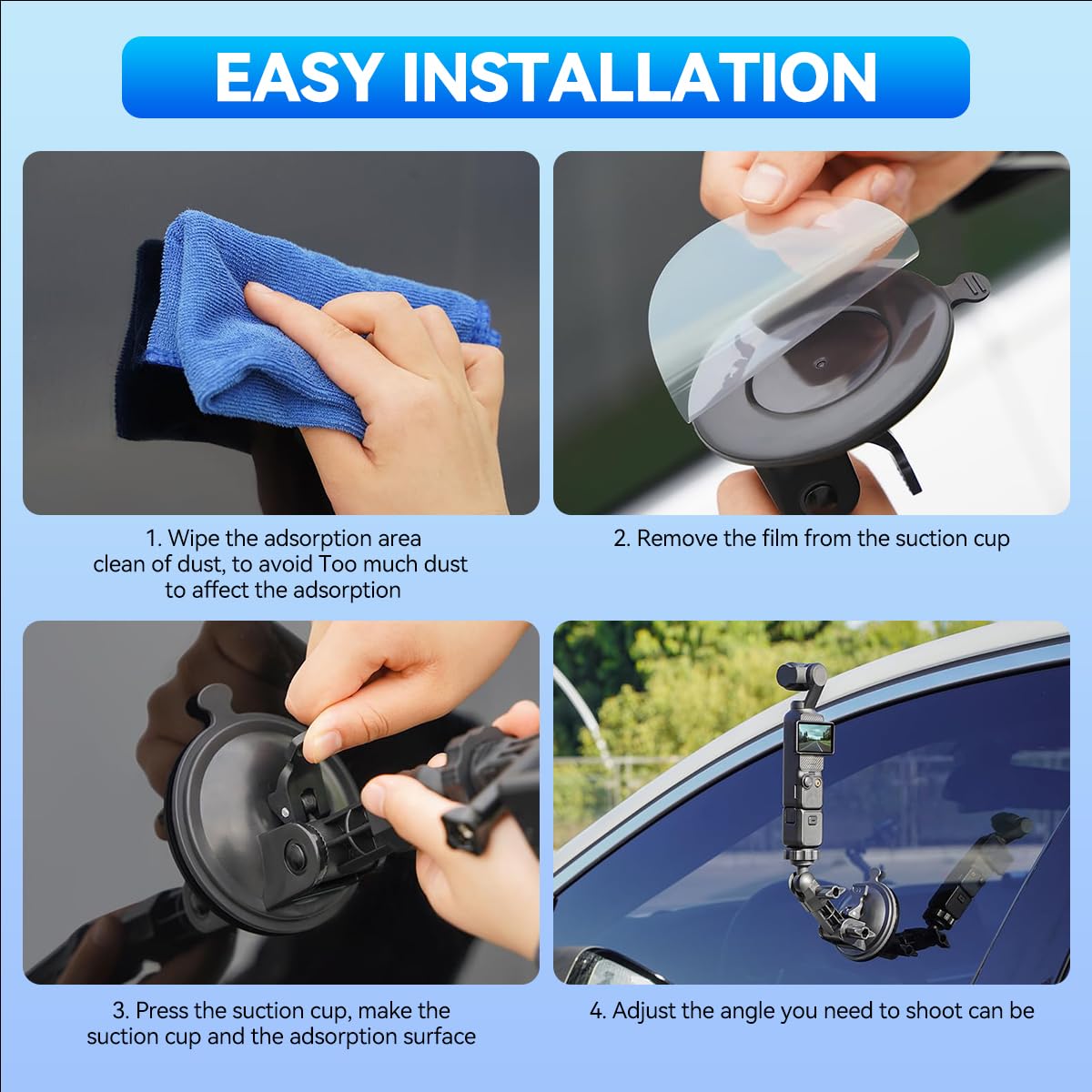 EASY INSTALLATION

1. Wipe the adsorption area clean of dust, to avoid Too much dust to affect the adsorption

2. Remove the film from the suction cup

3. Press the suction cup, make the suction cup and the adsorption surface

4. Adjust the angle you need to shoot can be