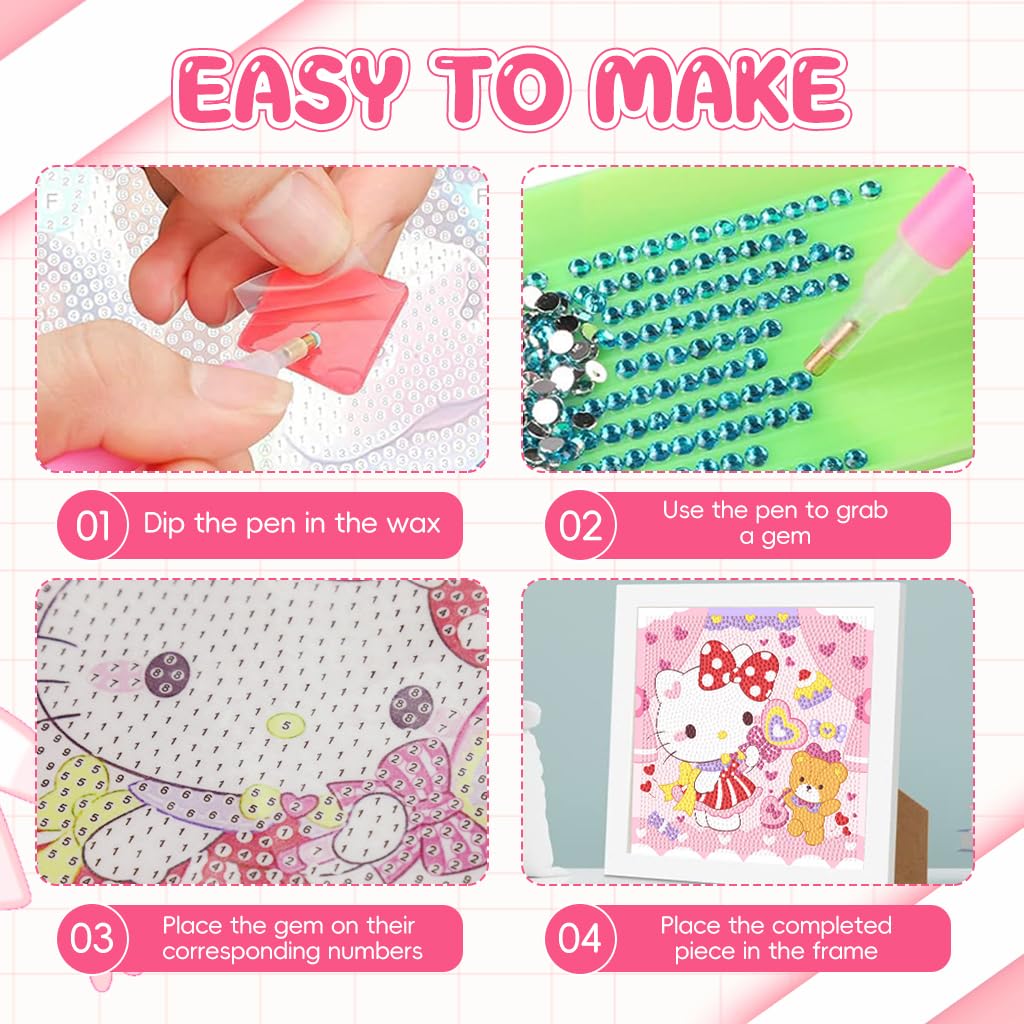 EASY TO MAKE

01 Dip the pen in the wax

02 Use the pen to grab a gem

03 Place the gem on their corresponding numbers

04 Place the completed piece in the frame