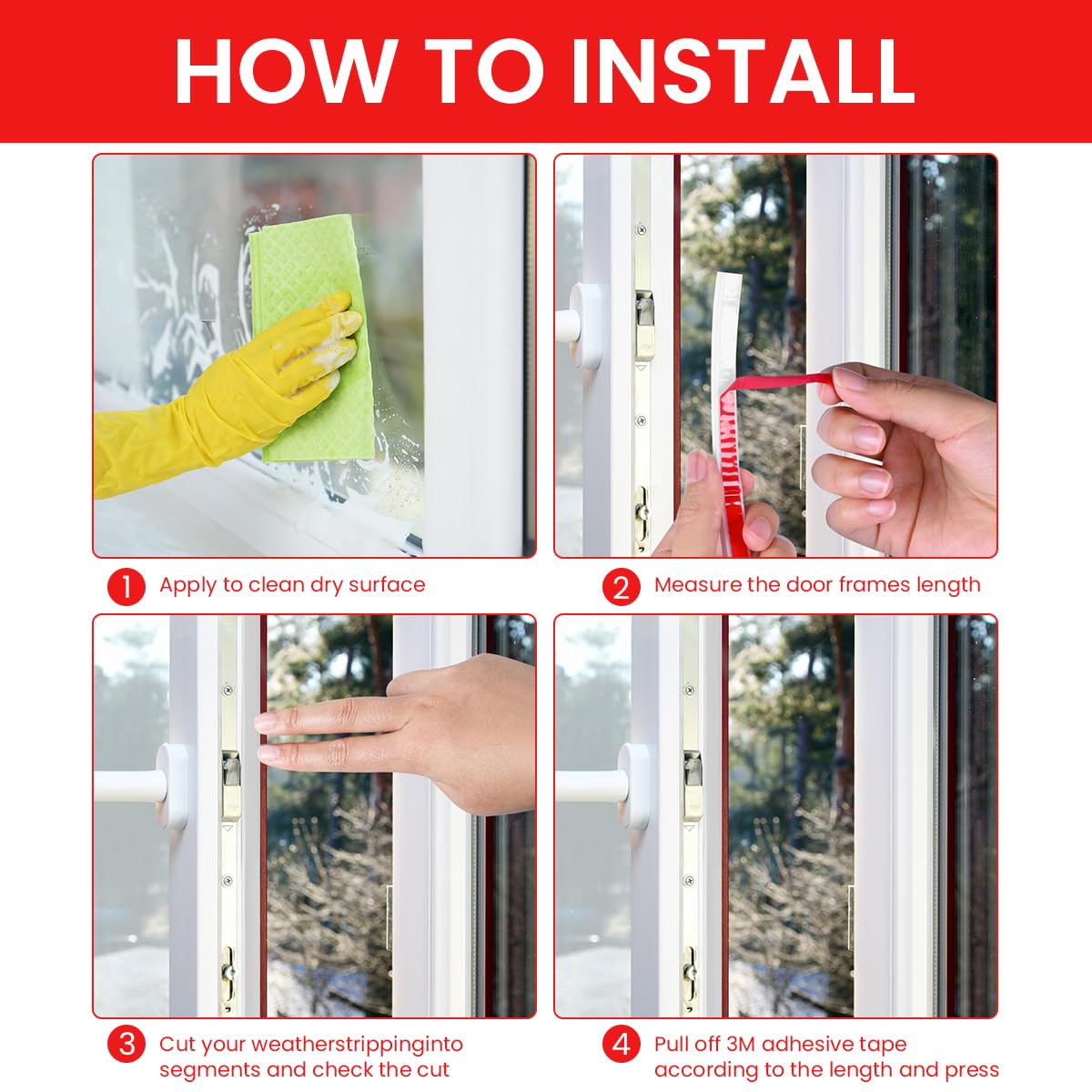 HOW TO INSTALL

1 Apply to clean dry surface

2 Measure the door frames length

3 Cut your weatherstrippinginto segments and check the cut

4 Pull off 3M adhesive tape according to the length and press