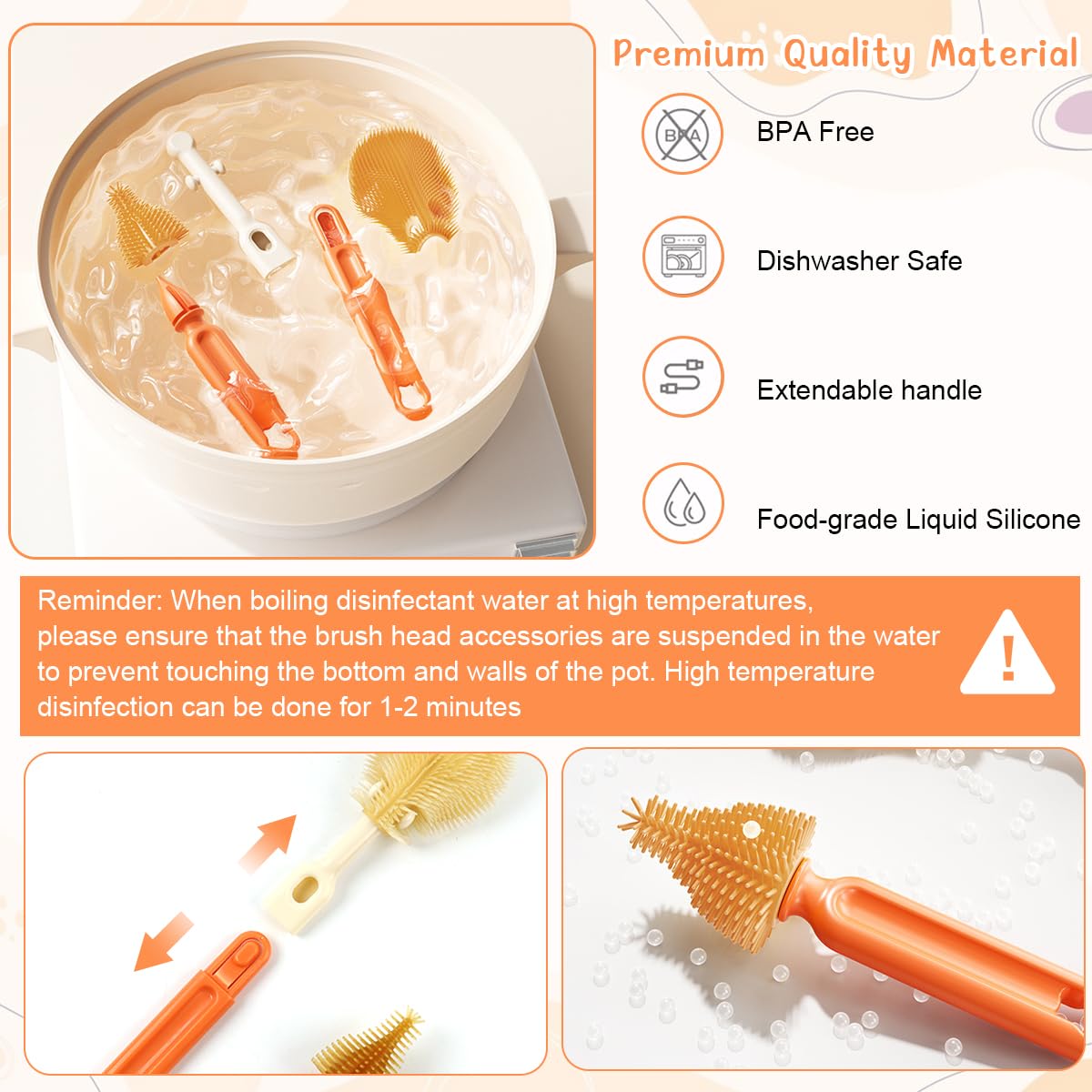 Premium Quality Material

BPA

BPA Free

Dishwasher Safe

Extendable handle

Food-grade Liquid Silicone

Reminder: When boiling disinfectant water at high temperatures, please ensure that the brush head accessories are suspended in the water to prevent touching the bottom and walls of the pot. High temperature disinfection can be done for 1-2 minutes

!