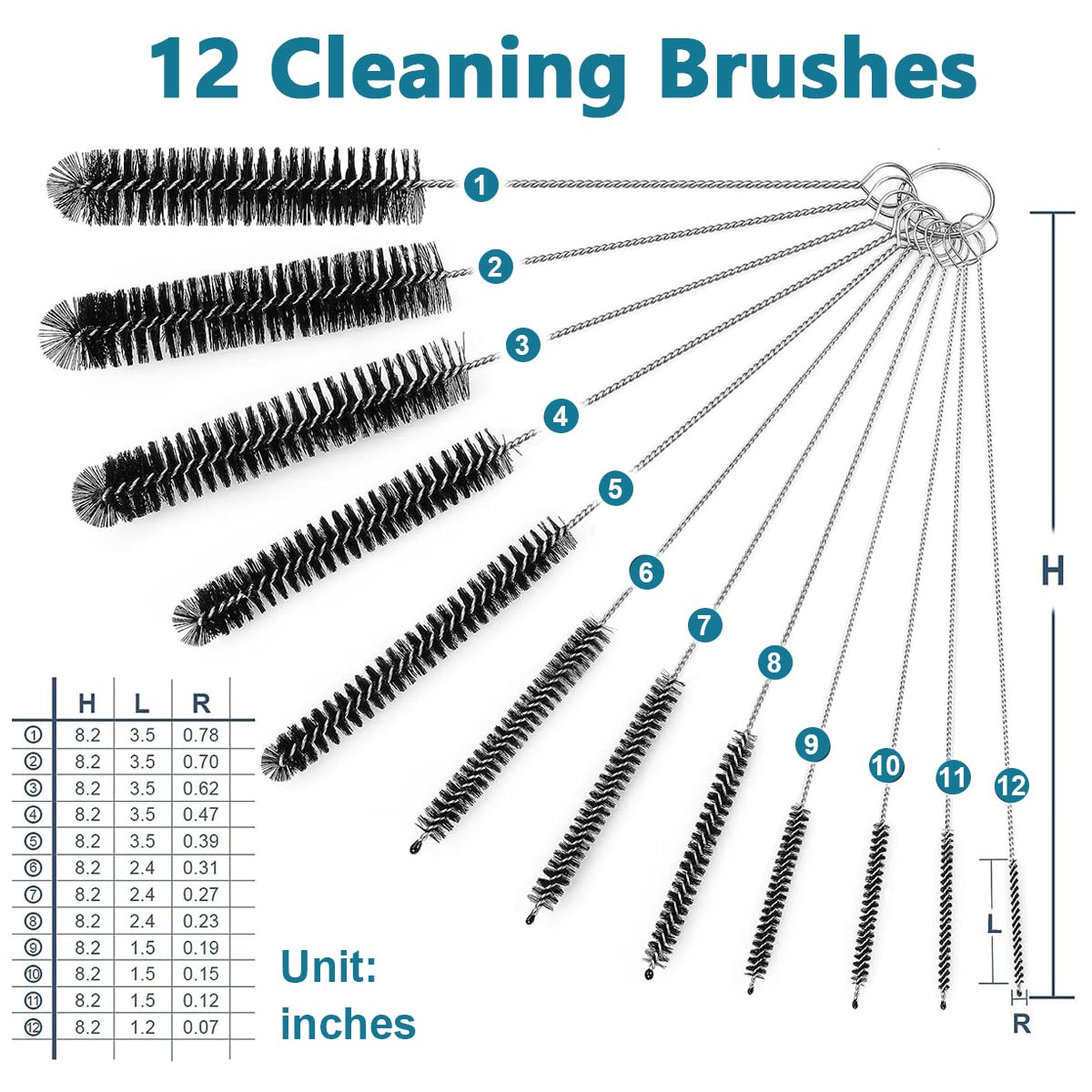 12 Cleaning Brushes

1
2
3
4
5
6
7
8
9
10
11
12

H

L

R

| | H | L | R |
|---|---|---|---|
| ① | 8.2 | 3.5 | 0.78 |
| ② | 8.2 | 3.5 | 0.70 |
| ③ | 8.2 | 3.5 | 0.62 |
| ④ | 8.2 | 3.5 | 0.47 |
| ⑤ | 8.2 | 3.5 | 0.39 |
| ⑥ | 8.2 | 2.4 | 0.31 |
| ⑦ | 8.2 | 2.4 | 0.27 |
| ⑧ | 8.2 | 2.4 | 0.23 |
| ⑨ | 8.2 | 1.5 | 0.19 |
| ⑩ | 8.2 | 1.5 | 0.15 |
| ⑪ | 8.2 | 1.5 | 0.12 |
| ⑫ | 8.2 | 1.2 | 0.07 |

Unit: inches