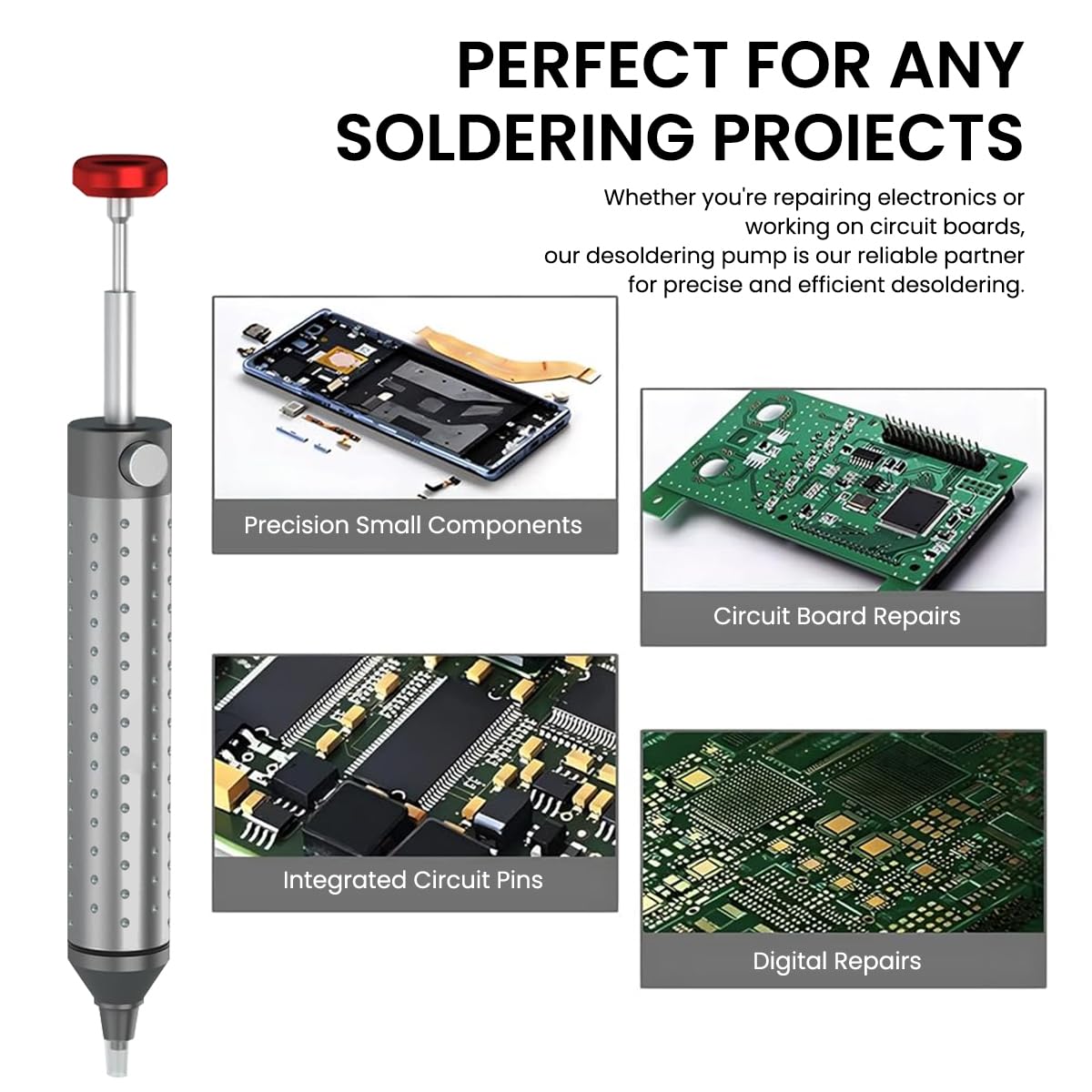 PERFECT FOR ANY SOLDERING PROIECTS

Whether you're repairing electronics or working on circuit boards, our desoldering pump is our reliable partner for precise and efficient desoldering.

Precision Small Components

Circuit Board Repairs

Integrated Circuit Pins

Digital Repairs