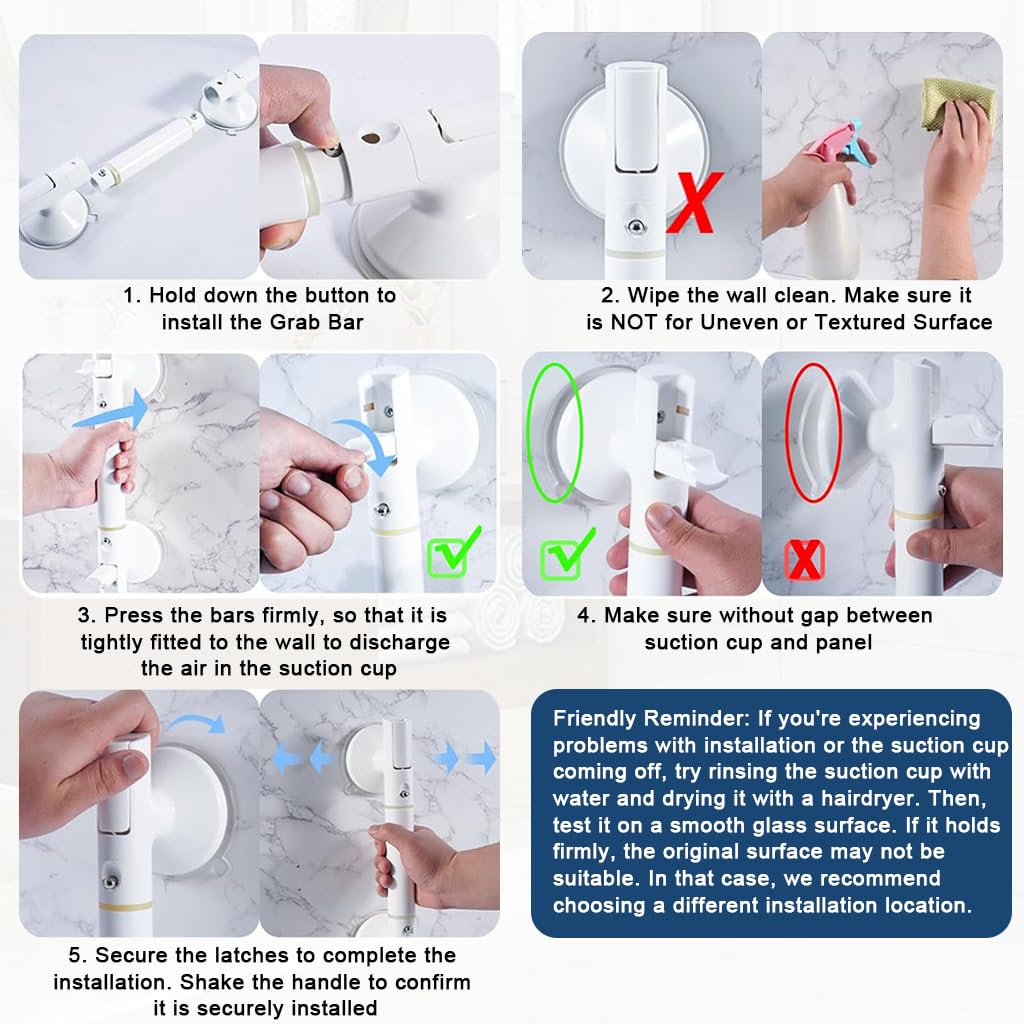 1. Hold down the button to install the Grab Bar

2. Wipe the wall clean. Make sure it is NOT for Uneven or Textured Surface

3. Press the bars firmly, so that it is tightly fitted to the wall to discharge the air in the suction cup

4. Make sure without gap between suction cup and panel

5. Secure the latches to complete the installation. Shake the handle to confirm it is securely installed

Friendly Reminder: If you're experiencing problems with installation or the suction cup coming off, try rinsing the suction cup with water and drying it with a hairdryer. Then, test it on a smooth glass surface. If it holds firmly, the original surface may not be suitable. In that case, we recommend choosing a different installation location.