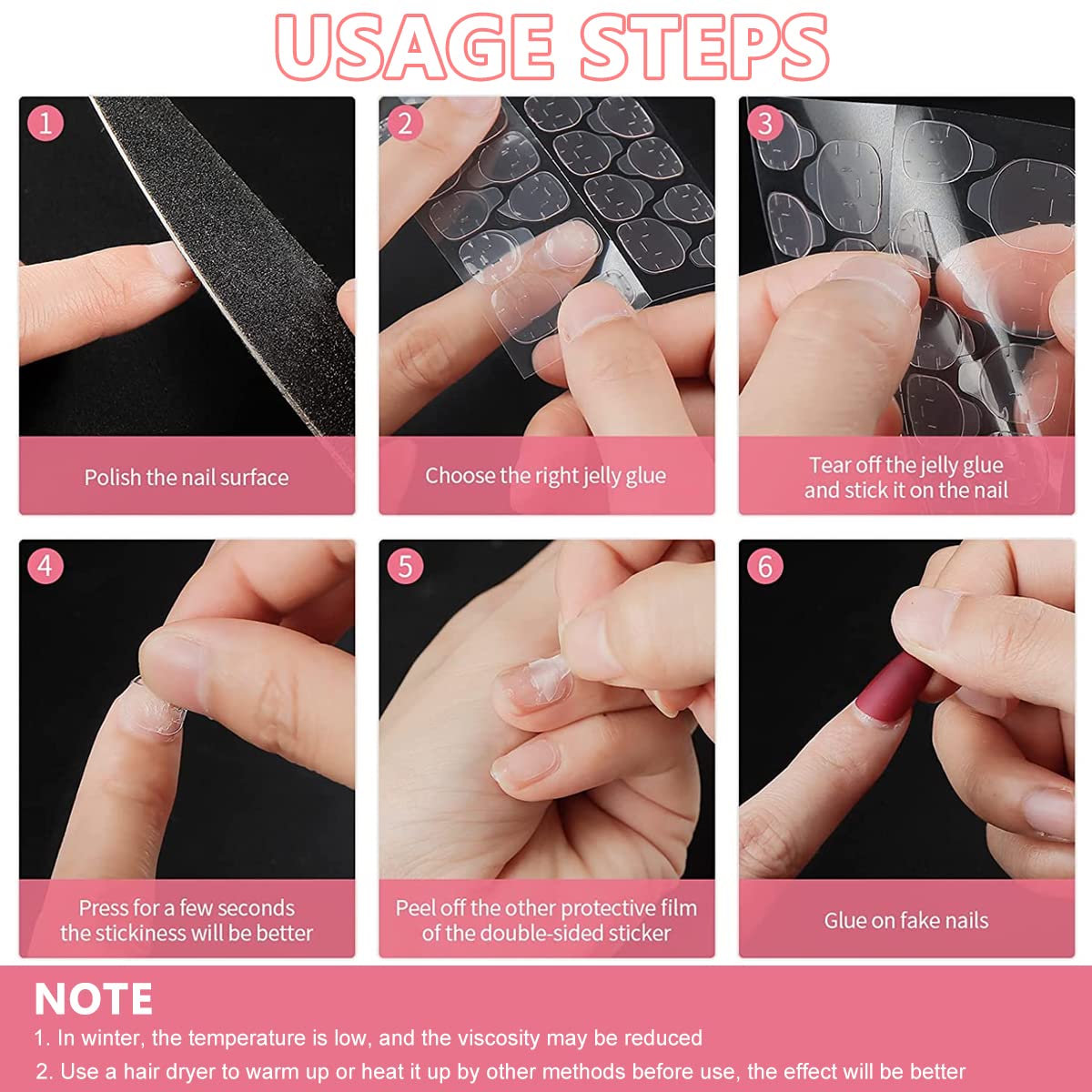 USAGE STEPS

1
Polish the nail surface

2
Choose the right jelly glue

3
Tear off the jelly glue and stick it on the nail

4
Press for a few seconds the stickiness will be better

5
Peel off the other protective film of the double-sided sticker

6
Glue on fake nails

NOTE
1. In winter, the temperature is low, and the viscosity may be reduced
2. Use a hair dryer to warm up or heat it up by other methods before use, the effect will be better