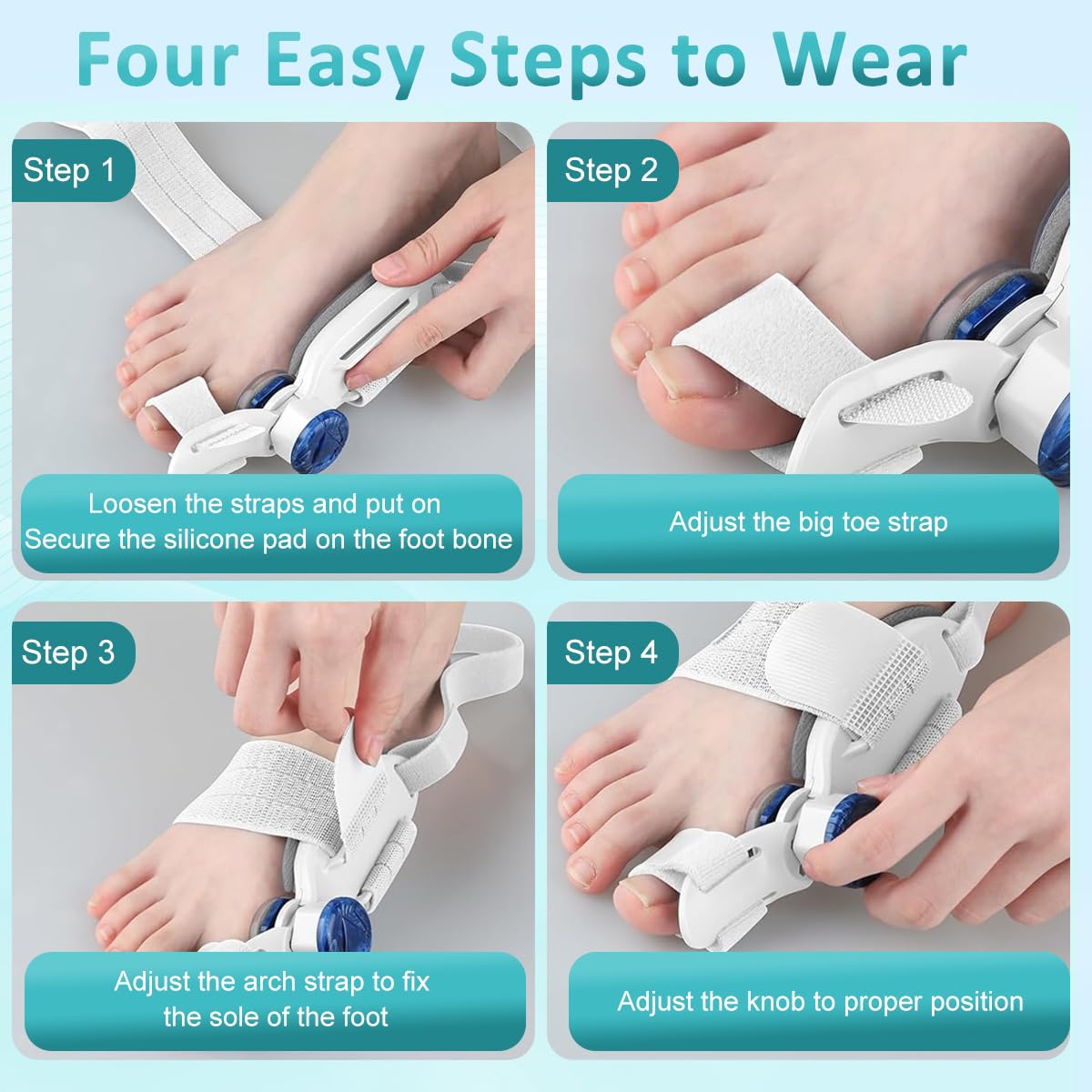 Four Easy Steps to Wear

Step 1

Loosen the straps and put on
Secure the silicone pad on the foot bone

Step 2

Adjust the big toe strap

Step 3

Adjust the arch strap to fix the sole of the foot

Step 4

Adjust the knob to proper position