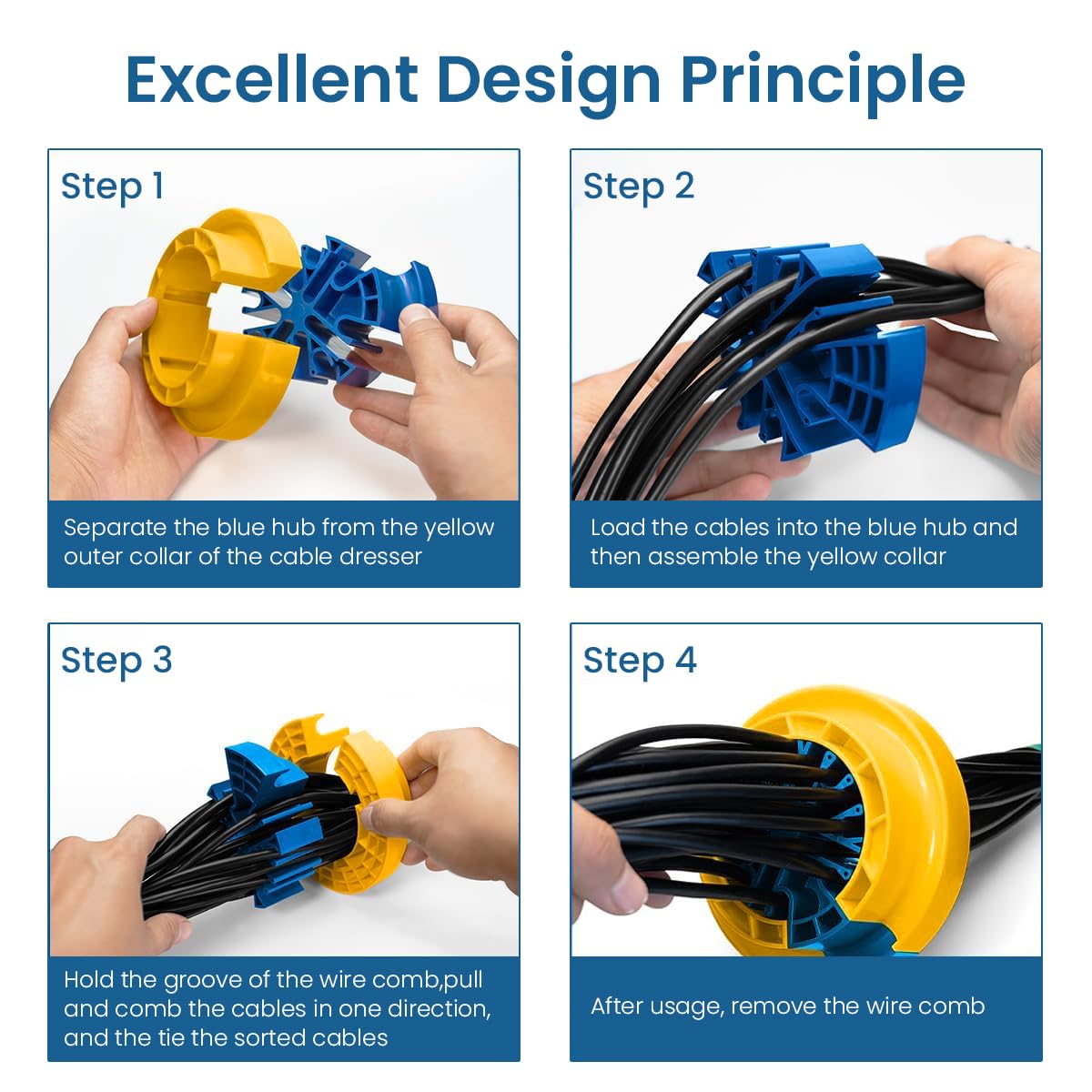 Excellent Design Principle

Step 1

Separate the blue hub from the yellow outer collar of the cable dresser

Step 2

Load the cables into the blue hub and then assemble the yellow collar

Step 3

Hold the groove of the wire comb,pull and comb the cables in one direction, and the tie the sorted cables

Step 4

After usage, remove the wire comb