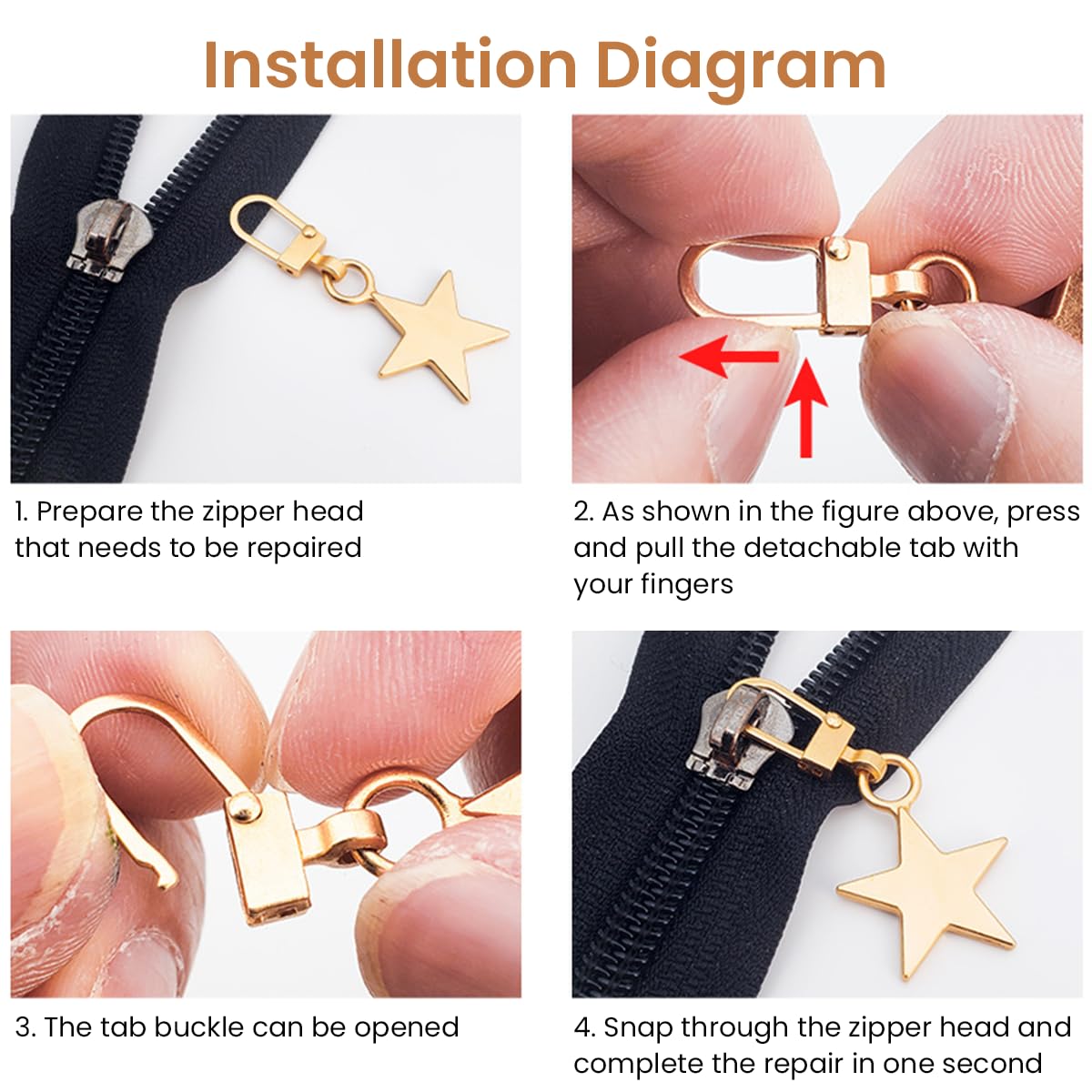 Installation Diagram

1. Prepare the zipper head that needs to be repaired

2. As shown in the figure above, press and pull the detachable tab with your fingers

3. The tab buckle can be opened

4. Snap through the zipper head and complete the repair in one second