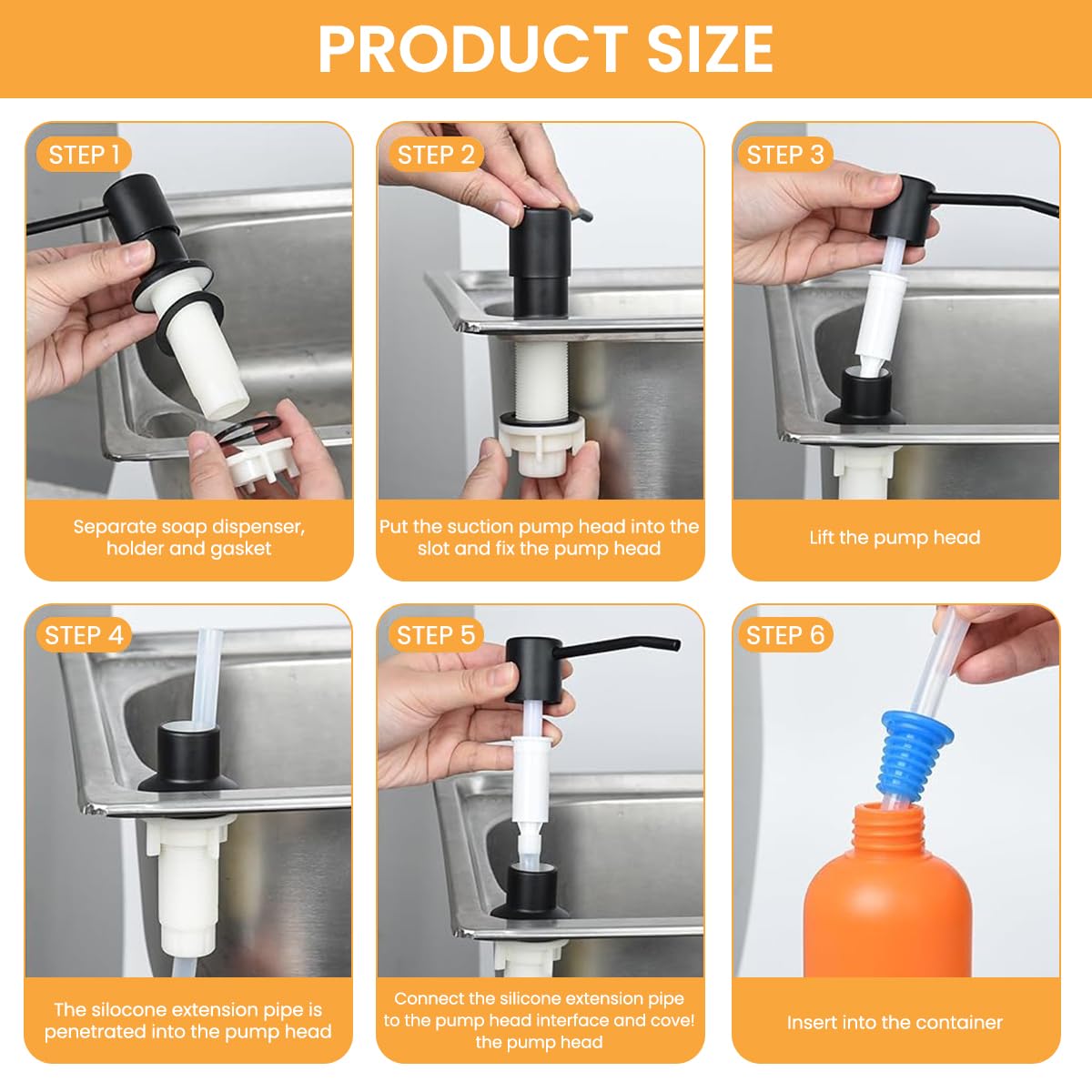 PRODUCT SIZE

STEP 1

Separate soap dispenser, holder and gasket

STEP 2

Put the suction pump head into the slot and fix the pump head

STEP 3

Lift the pump head

STEP 4

The silocone extension pipe is penetrated into the pump head

STEP 5

Connect the silicone extension pipe to the pump head interface and cove! the pump head

STEP 6

Insert into the container