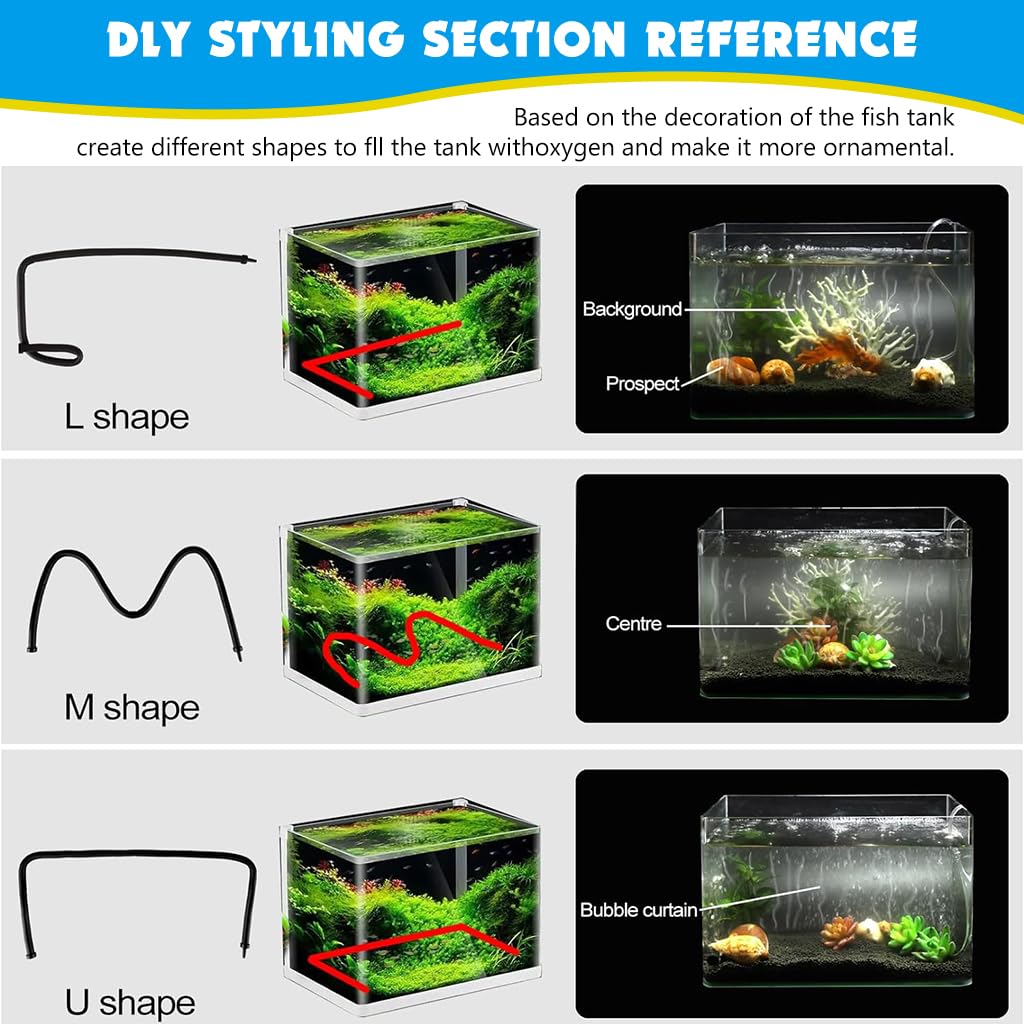 DLY STYLING SECTION REFERENCE

Based on the decoration of the fish tank create different shapes to fll the tank withoxygen and make it more ornamental.

L shape

Background

Prospect

M shape

Centre

U shape

Bubble curtain