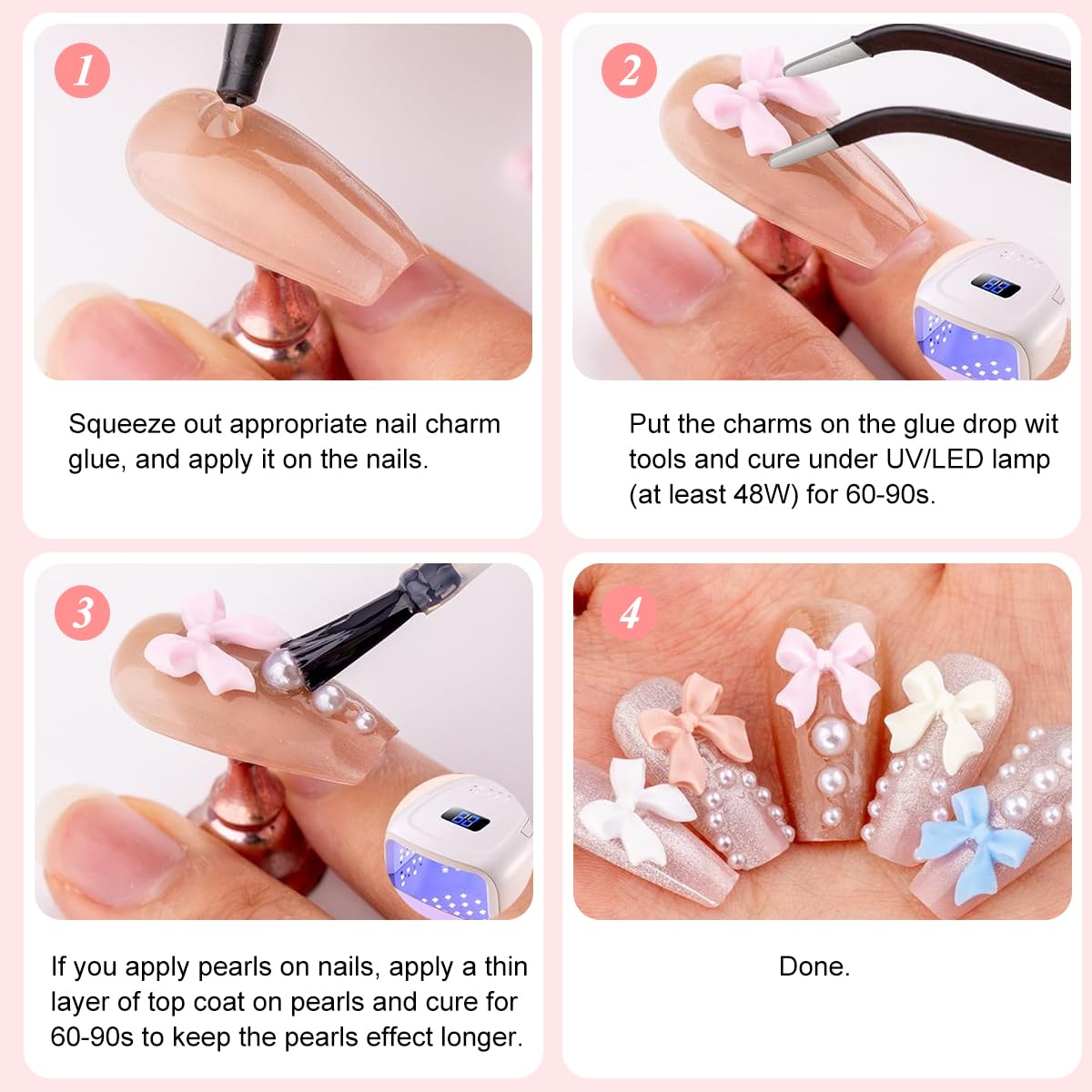 1

Squeeze out appropriate nail charm glue, and apply it on the nails.

2

Put the charms on the glue drop wit tools and cure under UV/LED lamp (at least 48W) for 60-90s.

3

If you apply pearls on nails, apply a thin layer of top coat on pearls and cure for 60-90s to keep the pearls effect longer.

4

Done.