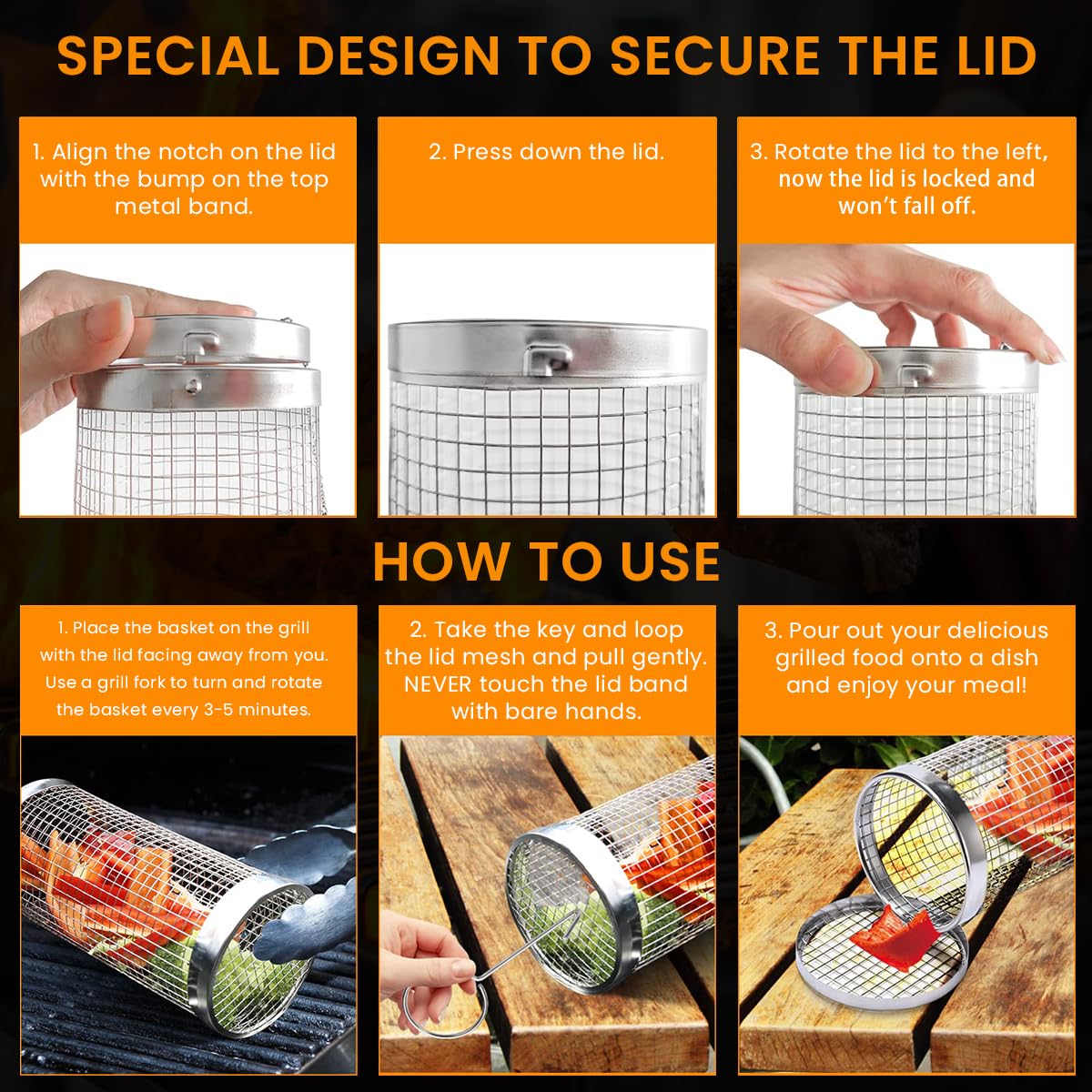 SPECIAL DESIGN TO SECURE THE LID

1. Align the notch on the lid with the bump on the top metal band.

2. Press down the lid.

3. Rotate the lid to the left, now the lid is locked and won't fall off.

HOW TO USE

1. Place the basket on the grill with the lid facing away from you. Use a grill fork to turn and rotate the basket every 3-5 minutes.

2. Take the key and loop the lid mesh and pull gently. NEVER touch the lid band with bare hands.

3. Pour out your delicious grilled food onto a dish and enjoy your meal!