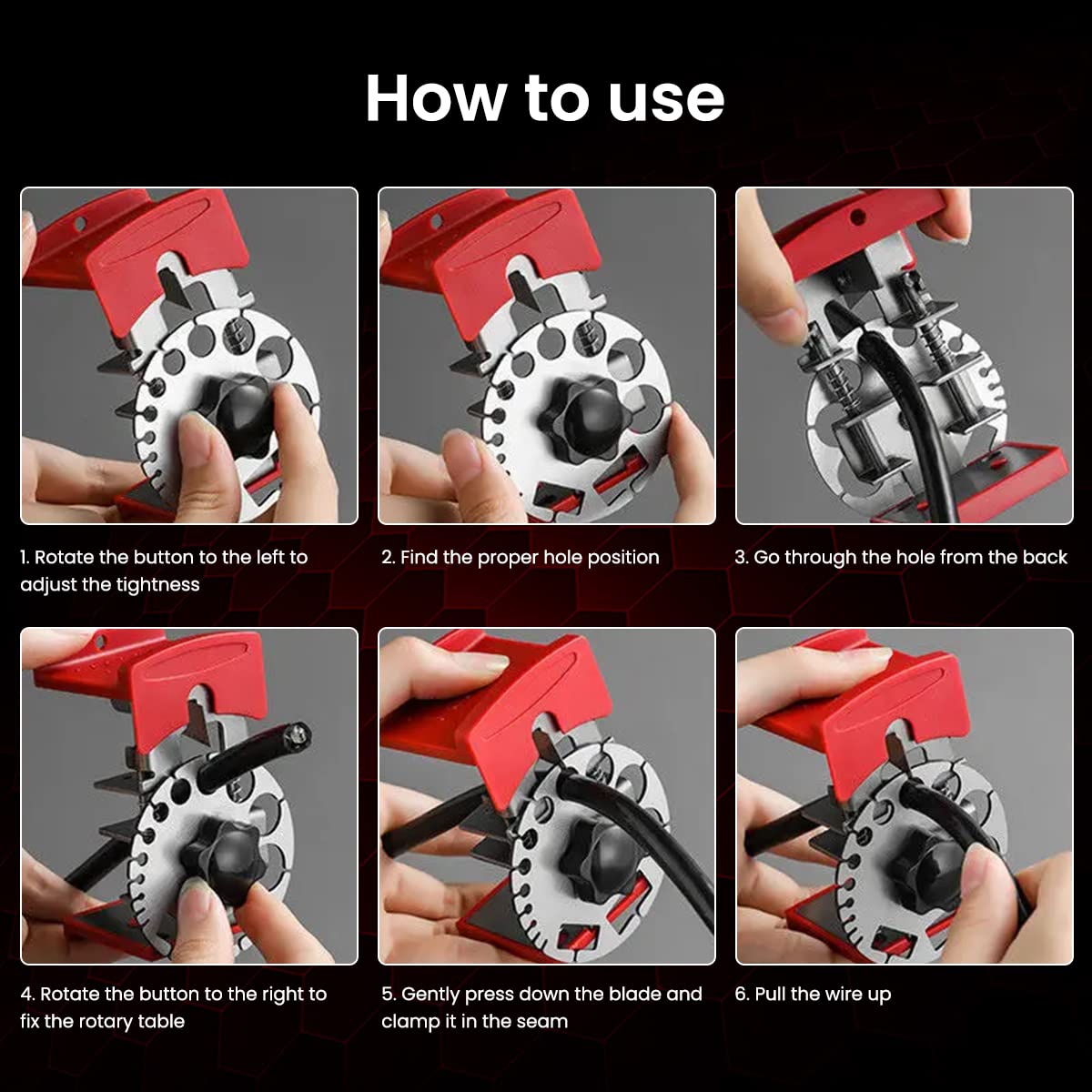 How to use

1. Rotate the button to the left to adjust the tightness

2. Find the proper hole position

3. Go through the hole from the back

4. Rotate the button to the right to fix the rotary table

5. Gently press down the blade and clamp it in the seam

6. Pull the wire up