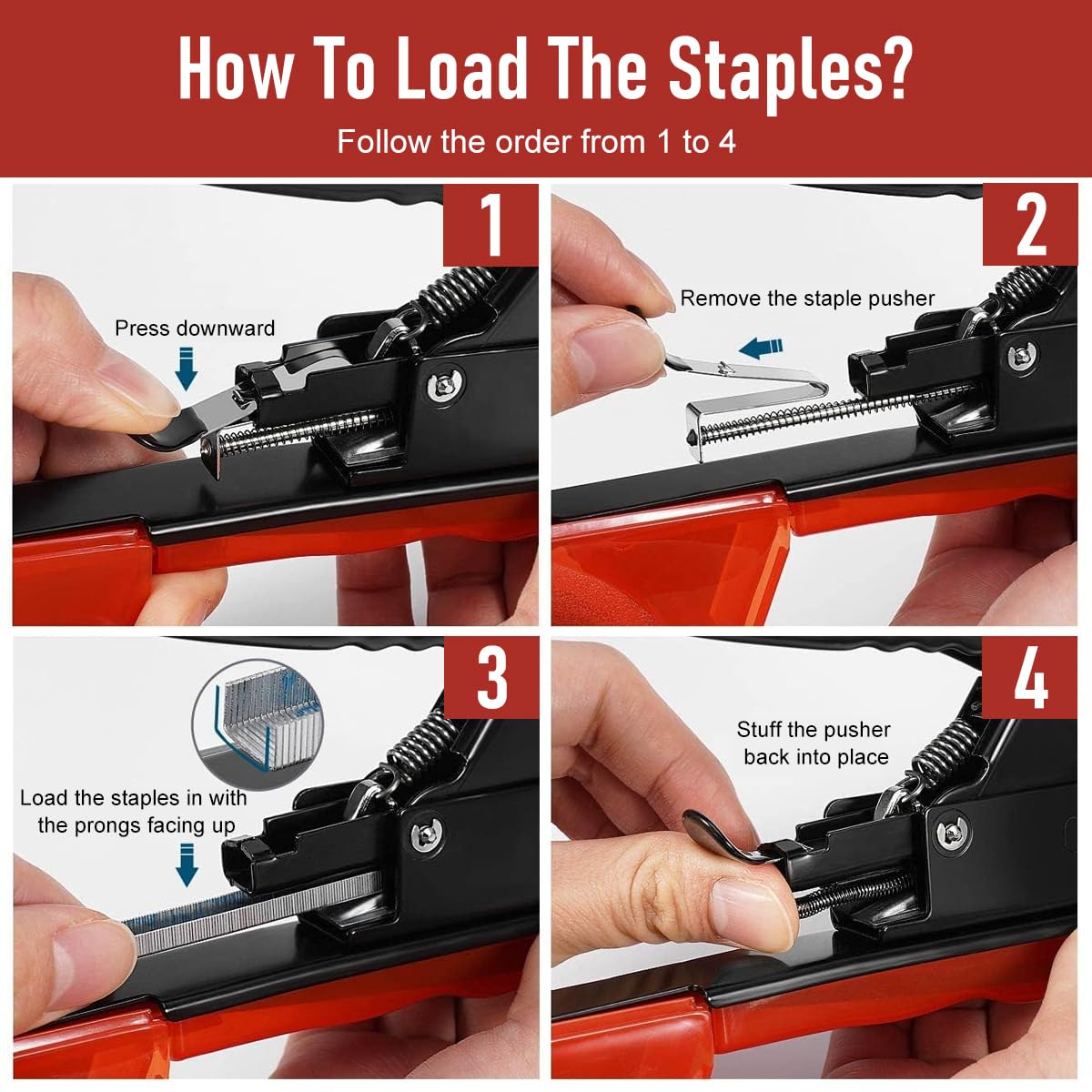 How To Load The Staples?

Follow the order from 1 to 4

1

Press downward

2

Remove the staple pusher

3

Load the staples in with the prongs facing up

4

Stuff the pusher back into place