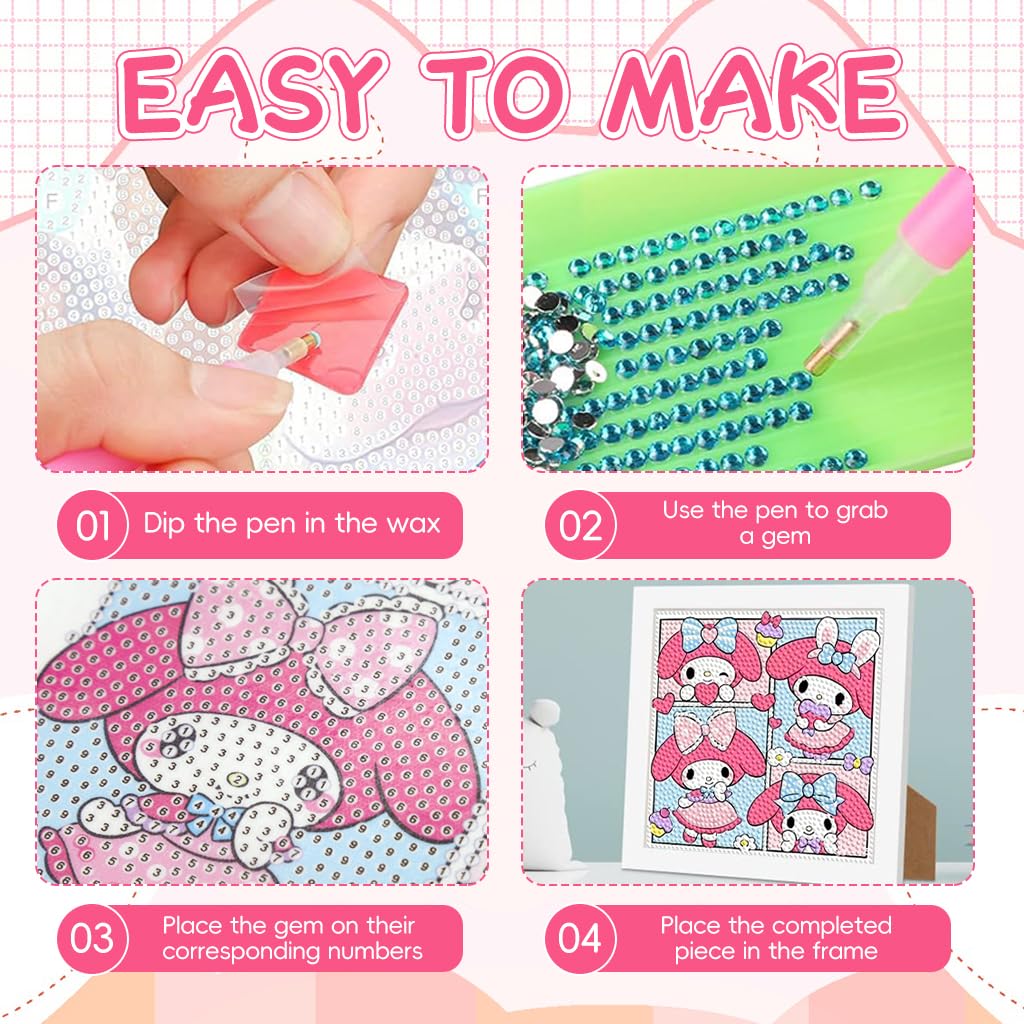 EASY TO MAKE

01 Dip the pen in the wax

02 Use the pen to grab a gem

03 Place the gem on their corresponding numbers

04 Place the completed piece in the frame