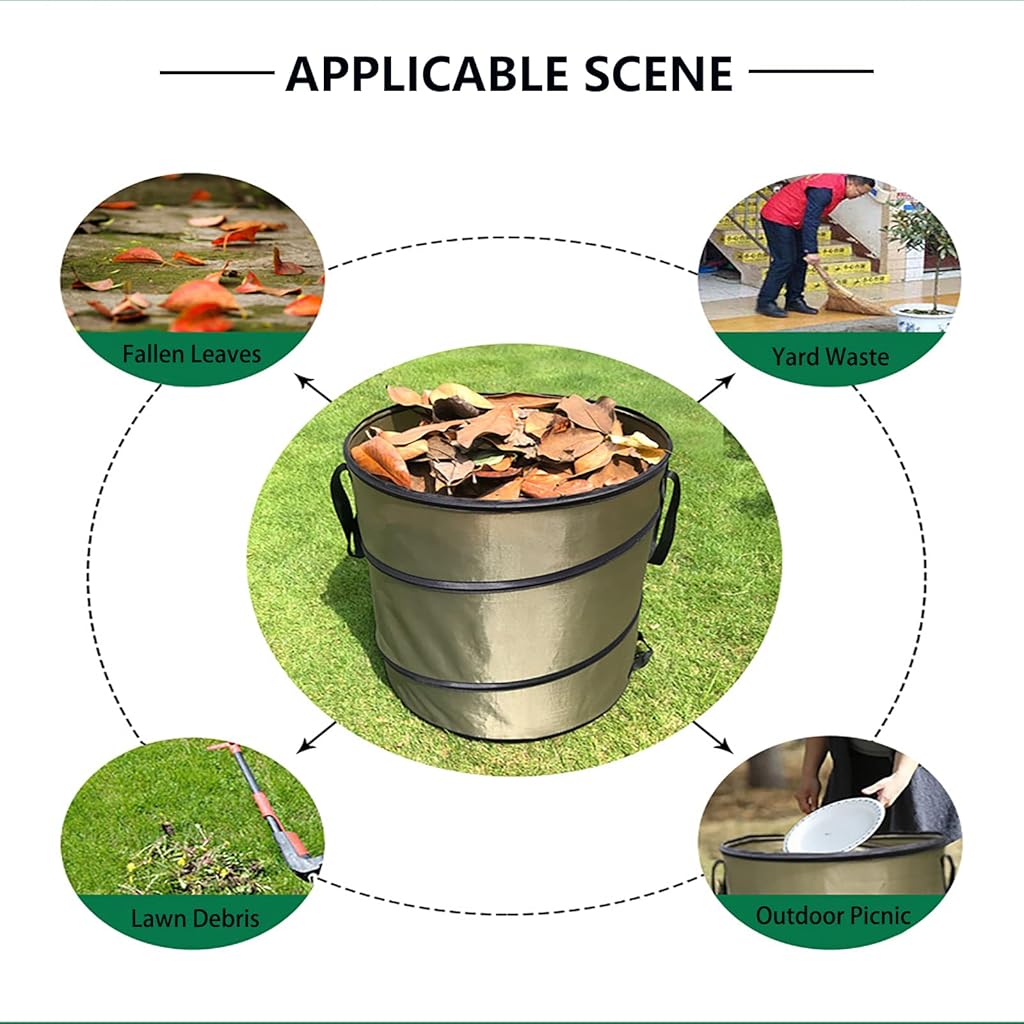 APPLICABLE SCENE

Fallen Leaves

Yard Waste

Lawn Debris

Outdoor Picnic