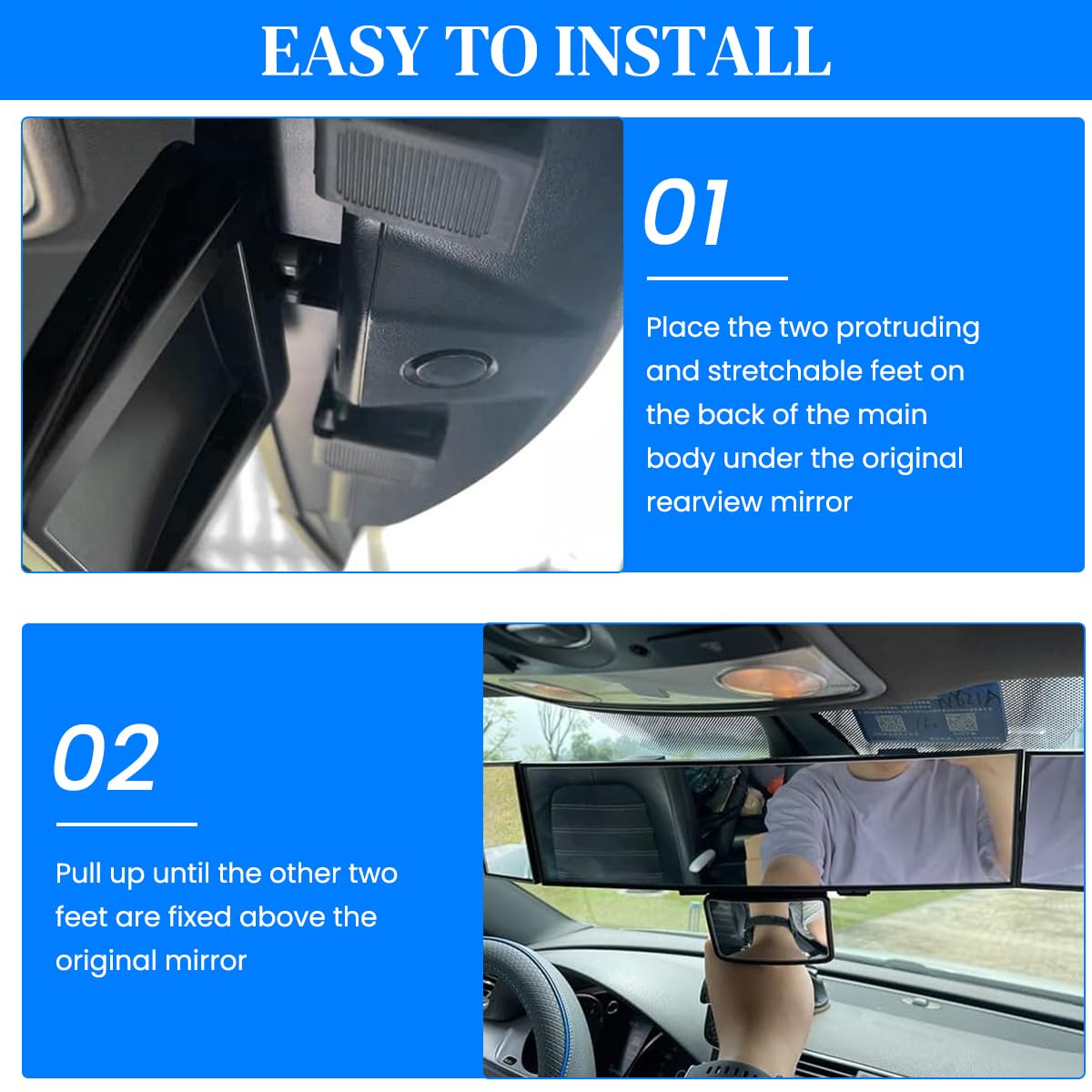 EASY TO INSTALL

01

Place the two protruding and stretchable feet on the back of the main body under the original rearview mirror

02

Pull up until the other two feet are fixed above the original mirror