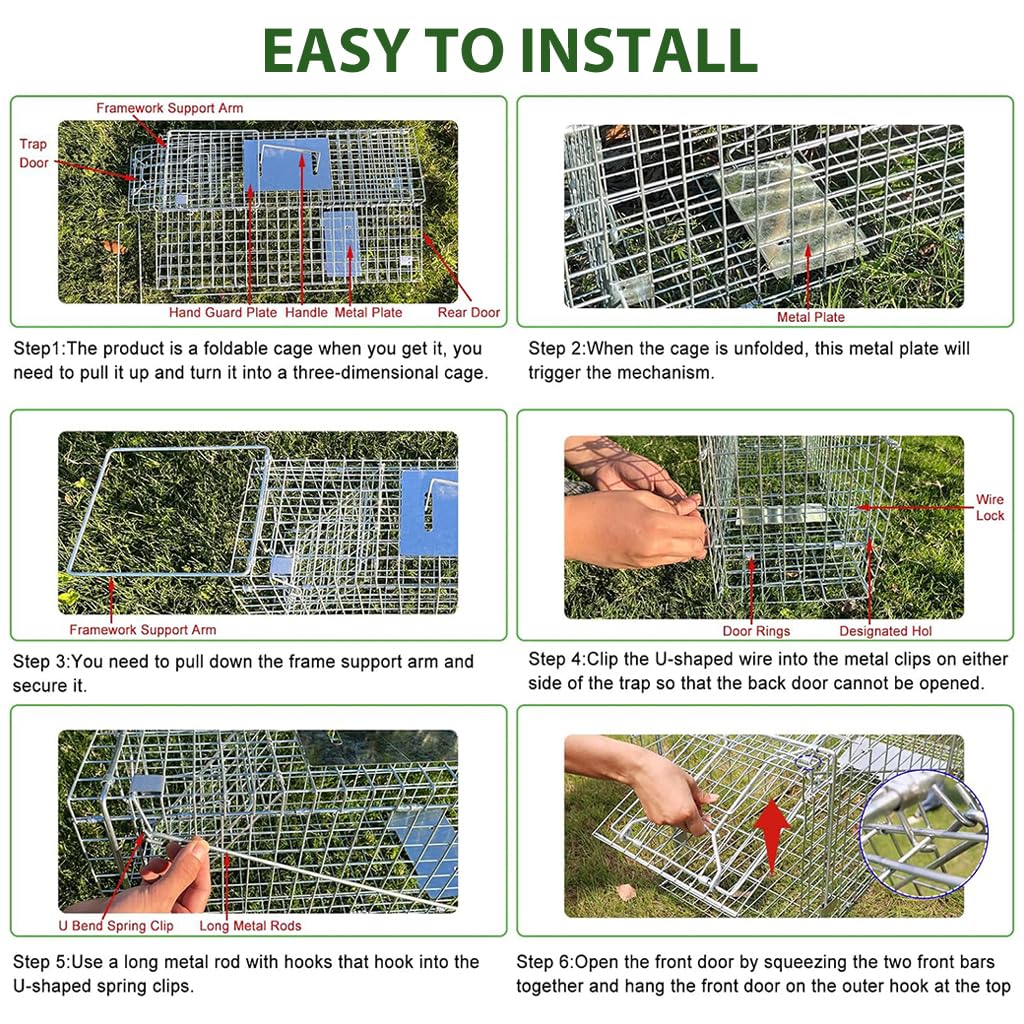 EASY TO INSTALL

Framework Support Arm
Trap Door
Hand Guard Plate Handle Metal Plate Rear Door

Step1:The product is a foldable cage when you get it, you need to pull it up and turn it into a three-dimensional cage.

Metal Plate

Step 2:When the cage is unfolded, this metal plate will trigger the mechanism.

Framework Support Arm

Step 3:You need to pull down the frame support arm and secure it.

Wire Lock
Door Rings Designated Hol

Step 4:Clip the U-shaped wire into the metal clips on either side of the trap so that the back door cannot be opened.

U Bend Spring Clip Long Metal Rods

Step 5:Use a long metal rod with hooks that hook into the U-shaped spring clips.

Step 6:Open the front door by squeezing the two front bars together and hang the front door on the outer hook at the top