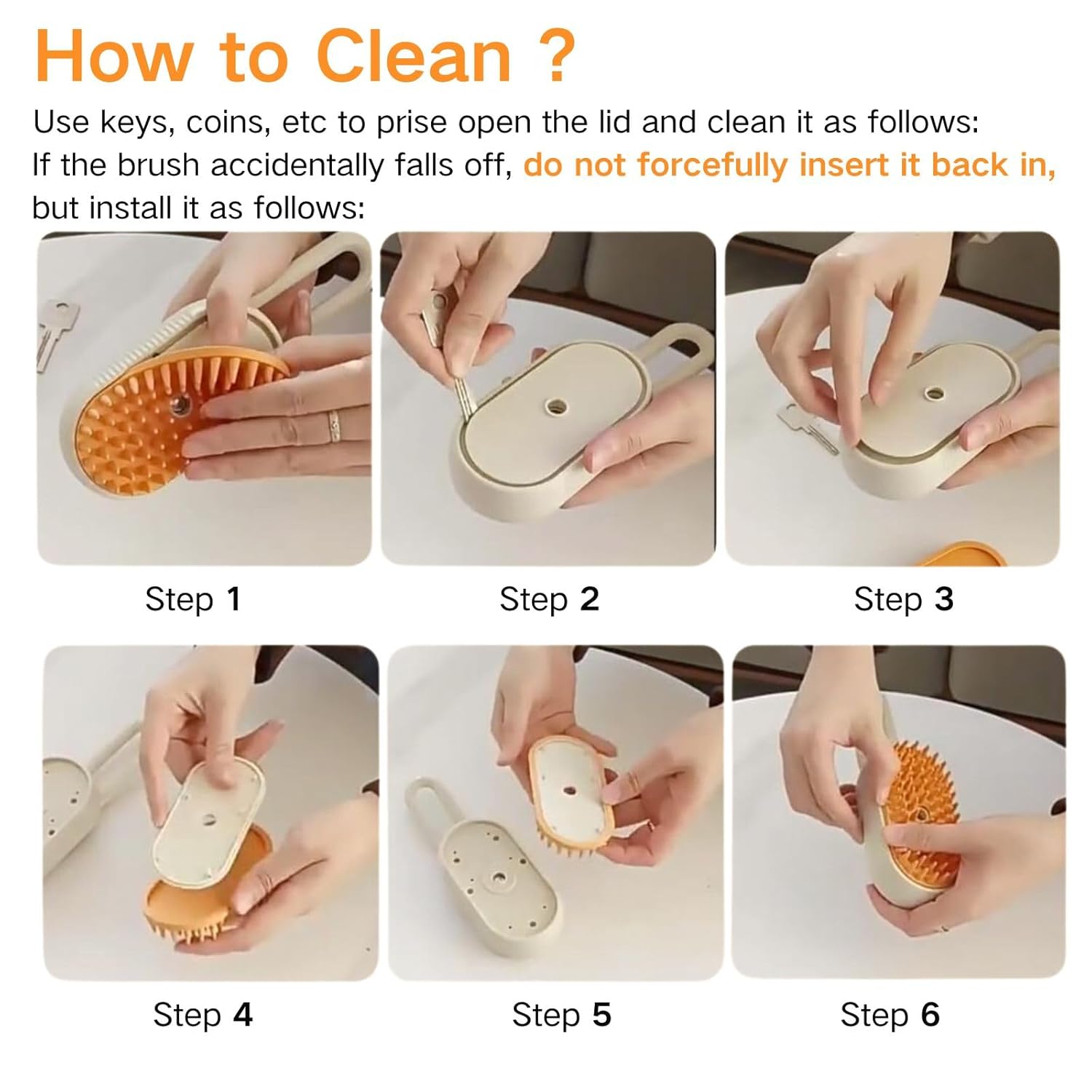 How to Clean ?

Use keys, coins, etc to prise open the lid and clean it as follows:
If the brush accidentally falls off, do not forcefully insert it back in, but install it as follows:

Step 1

Step 2

Step 3

Step 4

Step 5

Step 6