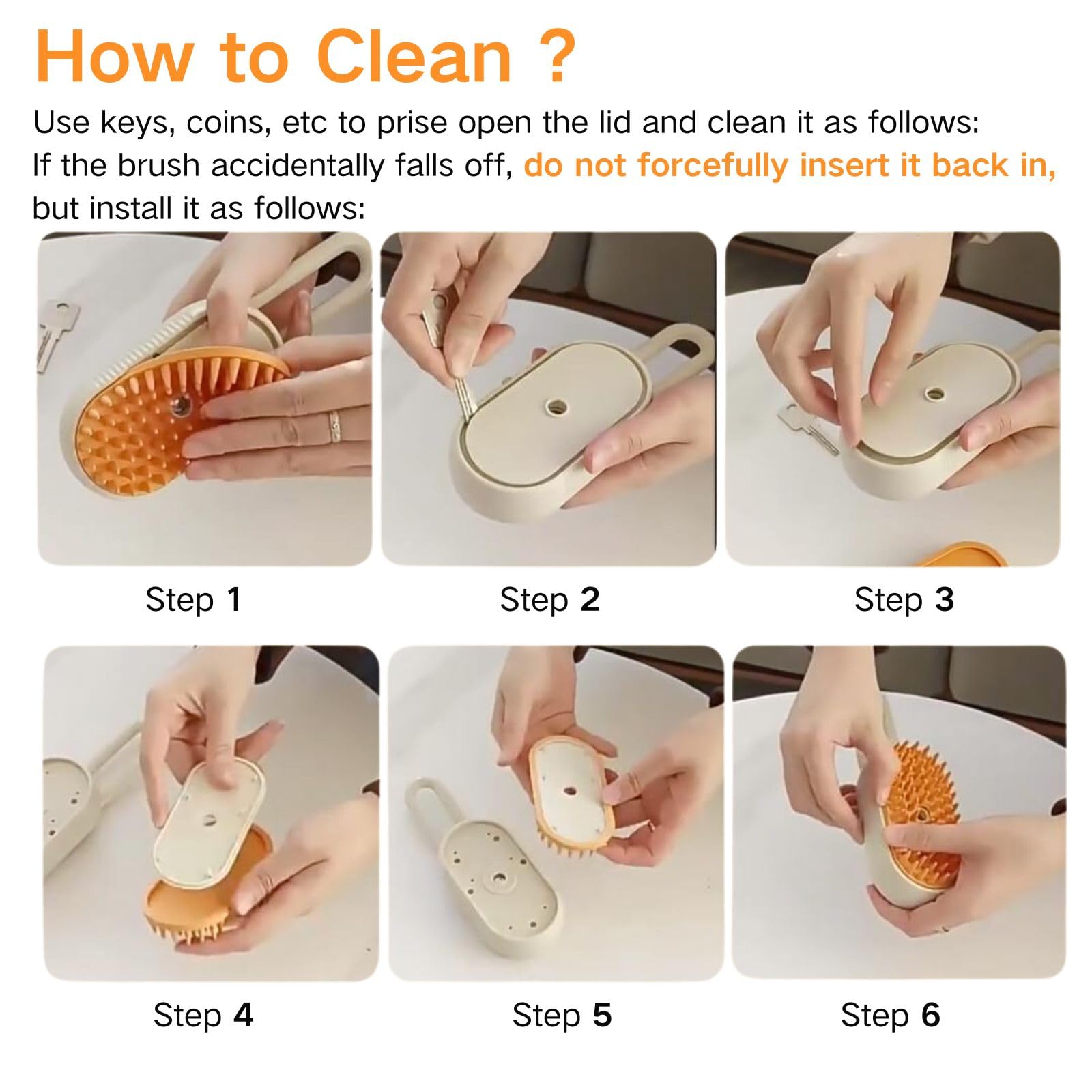 How to Clean ?

Use keys, coins, etc to prise open the lid and clean it as follows:
If the brush accidentally falls off, do not forcefully insert it back in, but install it as follows:

Step 1

Step 2

Step 3

Step 4

Step 5

Step 6