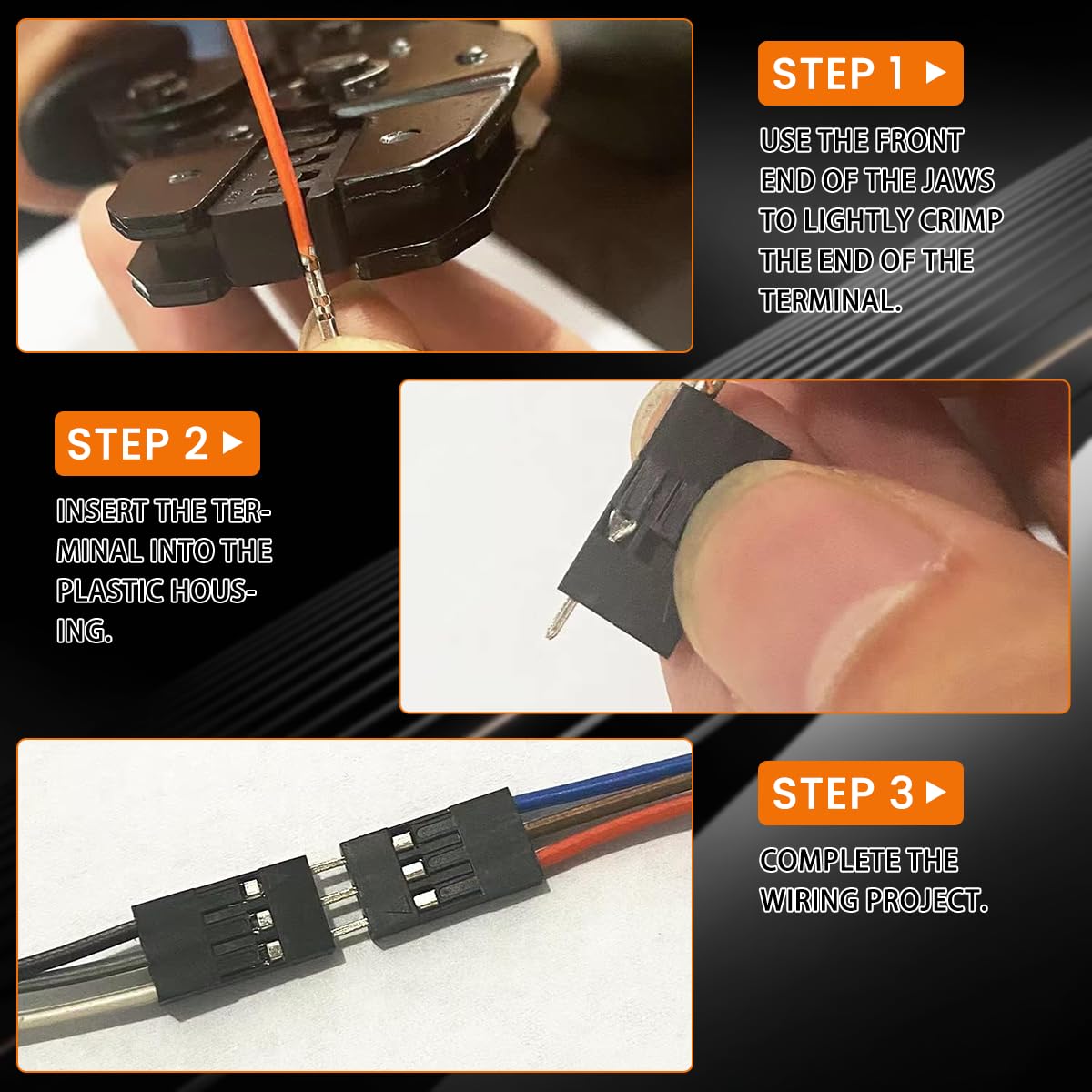 STEP 1

USE THE FRONT END OF THE JAWS TO LIGHTLY CRIMP THE END OF THE TERMINAL.

STEP 2

INSERT THE TERMINAL INTO THE PLASTIC HOUSING.

STEP 3

COMPLETE THE WIRING PROJECT.