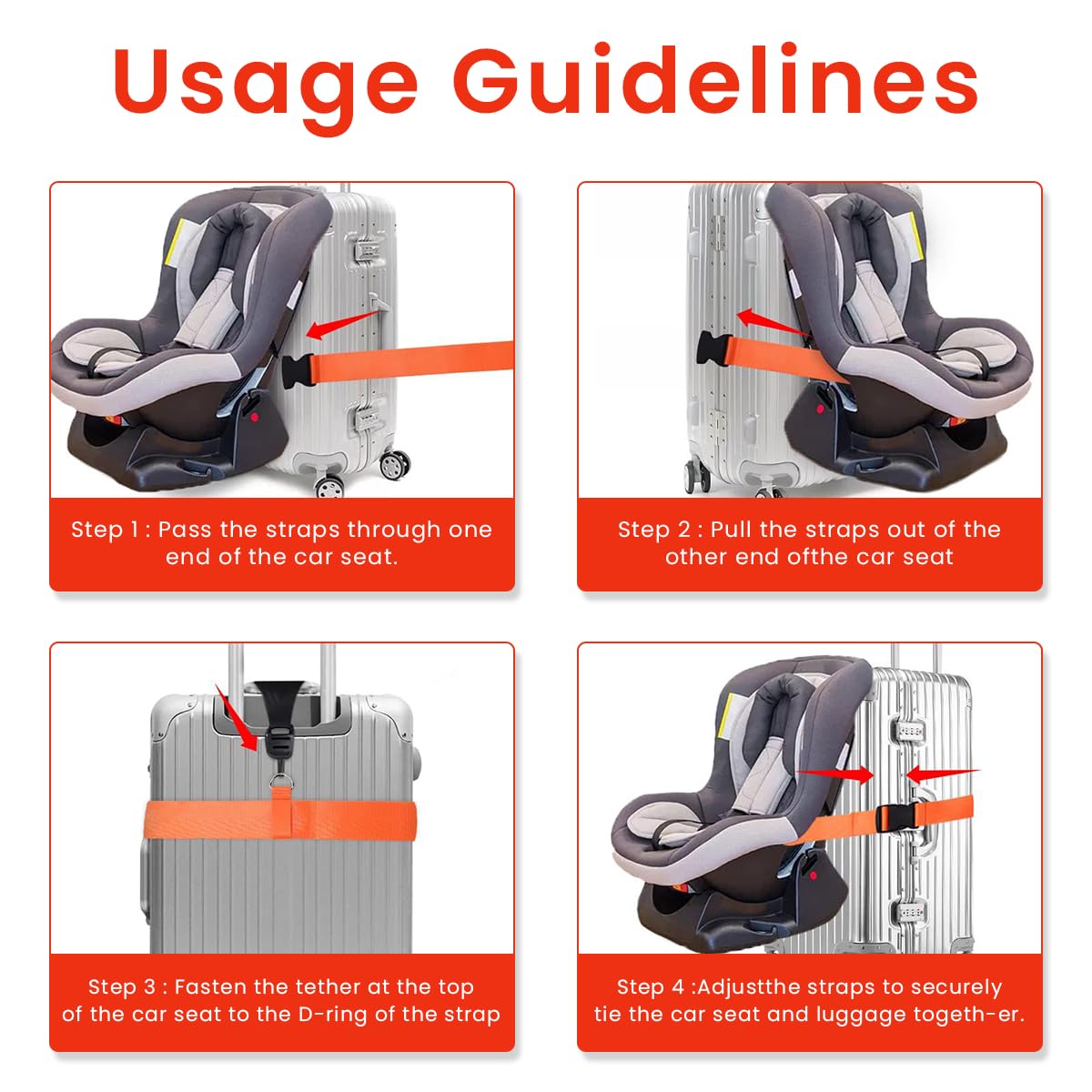 Usage Guidelines

Step 1 : Pass the straps through one end of the car seat.

Step 2 : Pull the straps out of the other end ofthe car seat

Step 3 : Fasten the tether at the top of the car seat to the D-ring of the strap

Step 4 :Adjustthe straps to securely tie the car seat and luggage togeth-er.