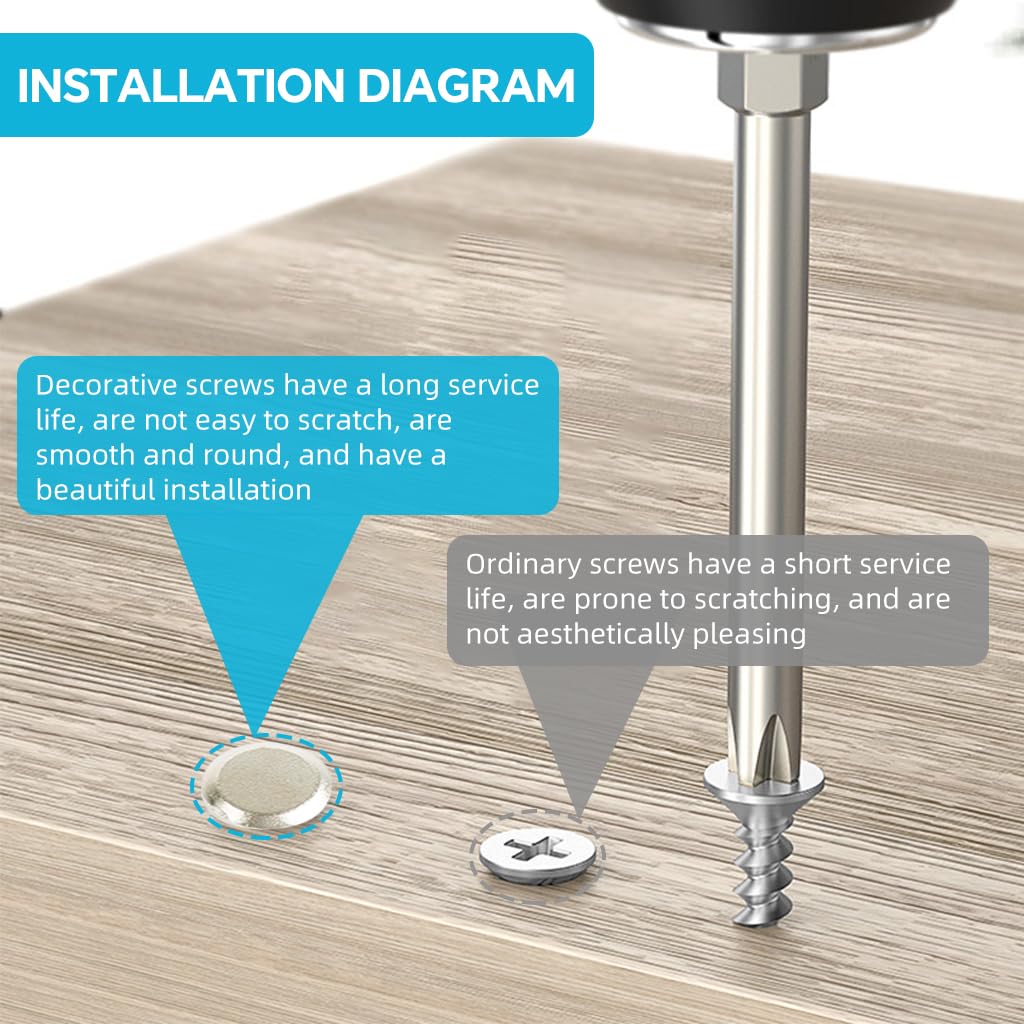 INSTALLATION DIAGRAM

Decorative screws have a long service life, are not easy to scratch, are smooth and round, and have a beautiful installation

Ordinary screws have a short service life, are prone to scratching, and are not aesthetically pleasing