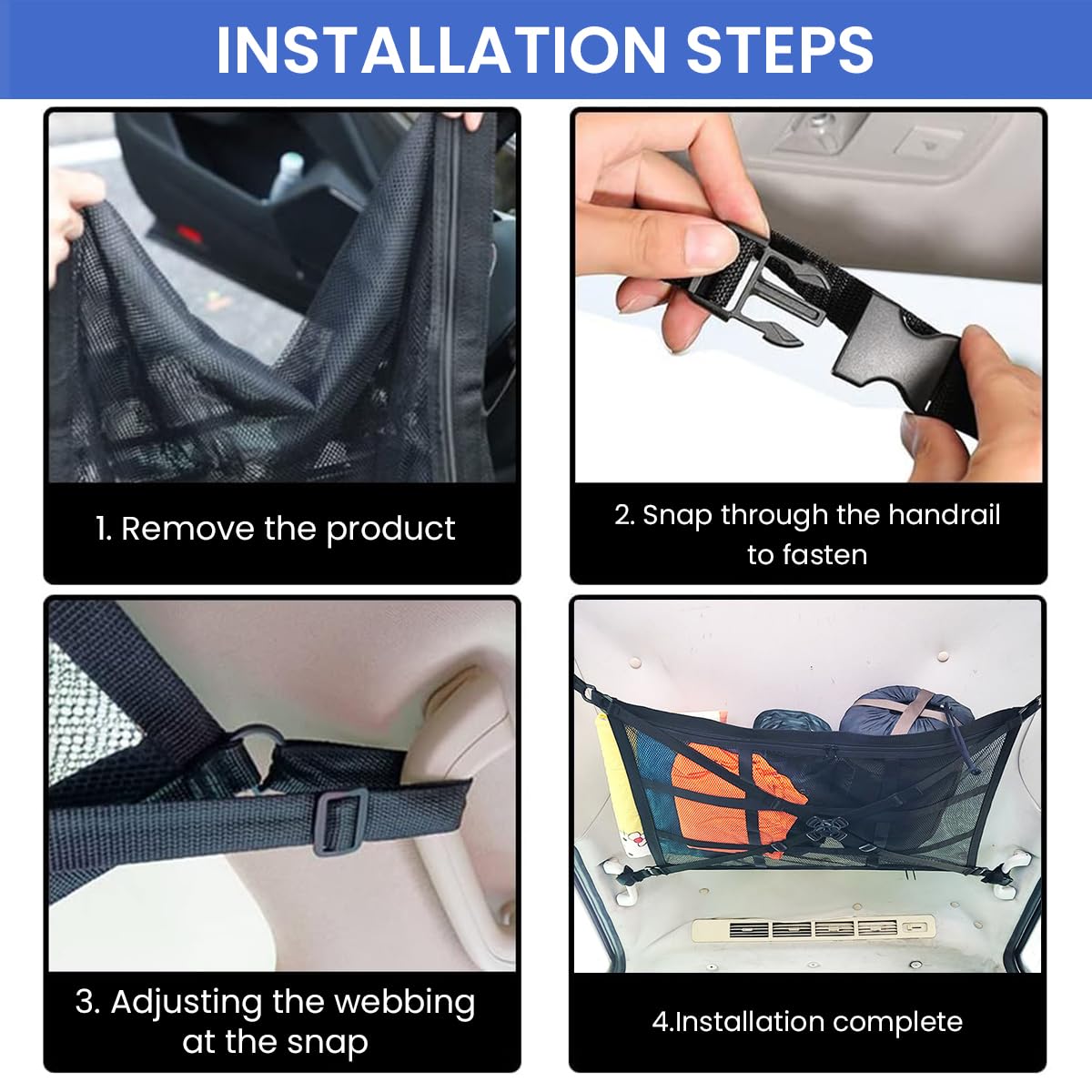 INSTALLATION STEPS

1. Remove the product

2. Snap through the handrail to fasten

3. Adjusting the webbing at the snap

4.Installation complete