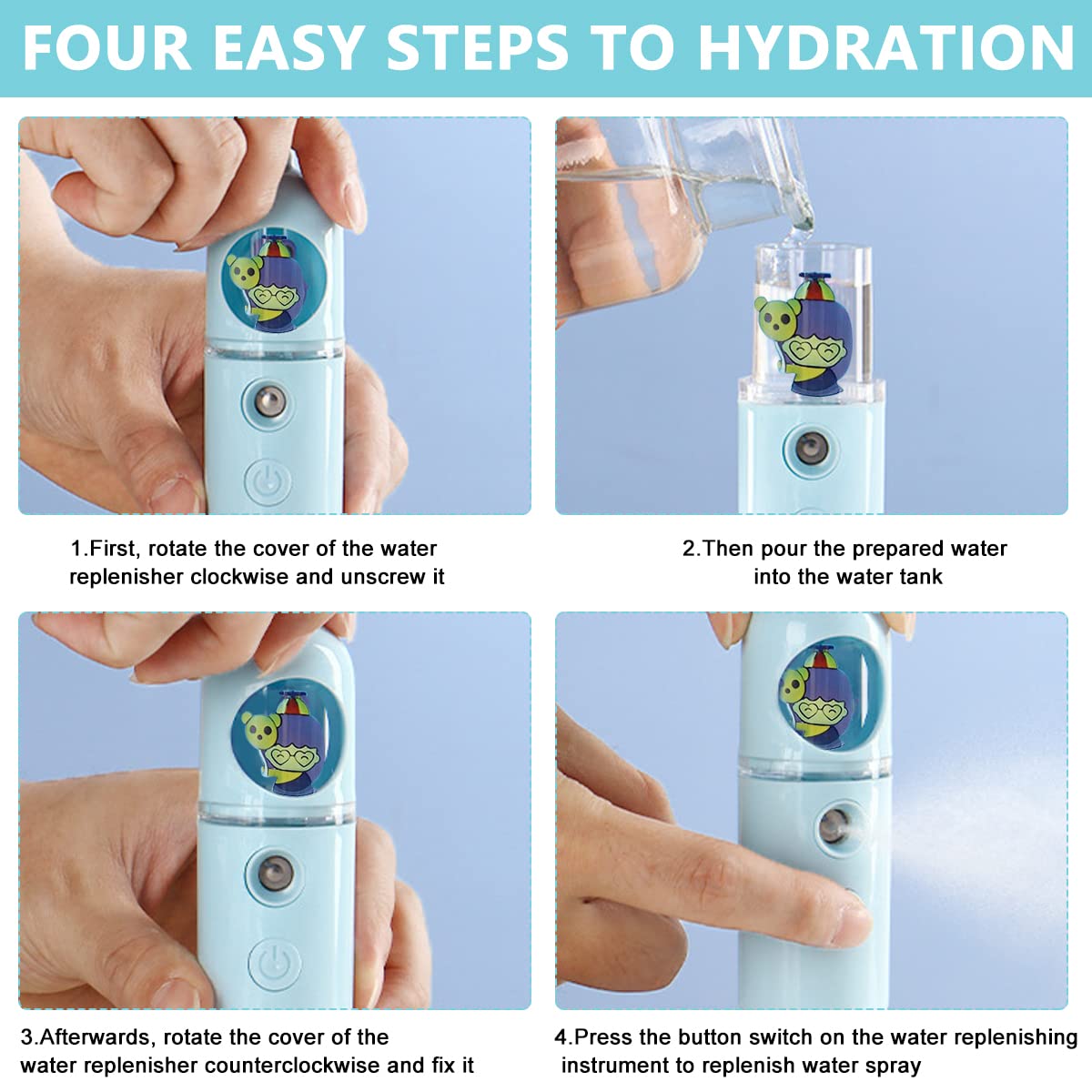 FOUR EASY STEPS TO HYDRATION

1.First, rotate the cover of the water replenisher clockwise and unscrew it

2.Then pour the prepared water into the water tank

3.Afterwards, rotate the cover of the water replenisher counterclockwise and fix it

4.Press the button switch on the water replenishing instrument to replenish water spray