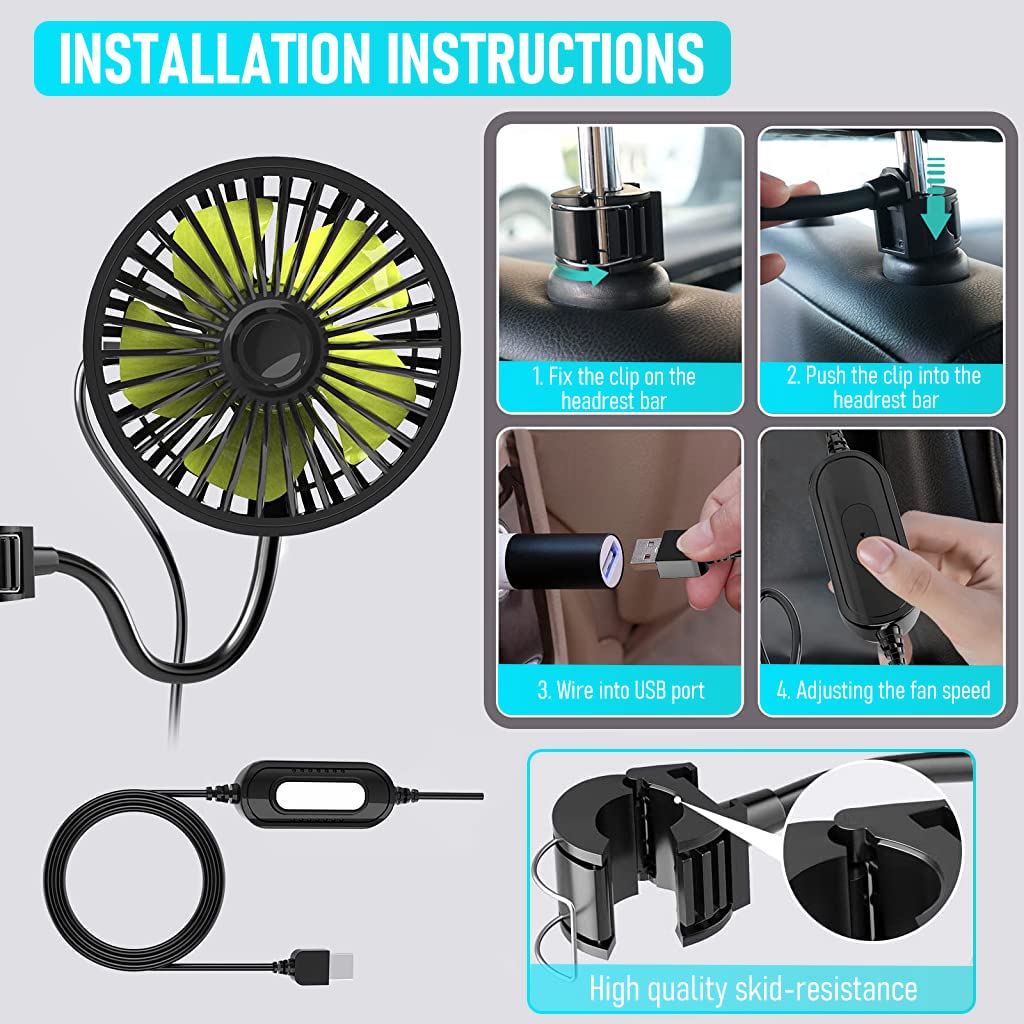 INSTALLATION INSTRUCTIONS

1. Fix the clip on the headrest bar

2. Push the clip into the headrest bar

3. Wire into USB port

4. Adjusting the fan speed

High quality skid-resistance