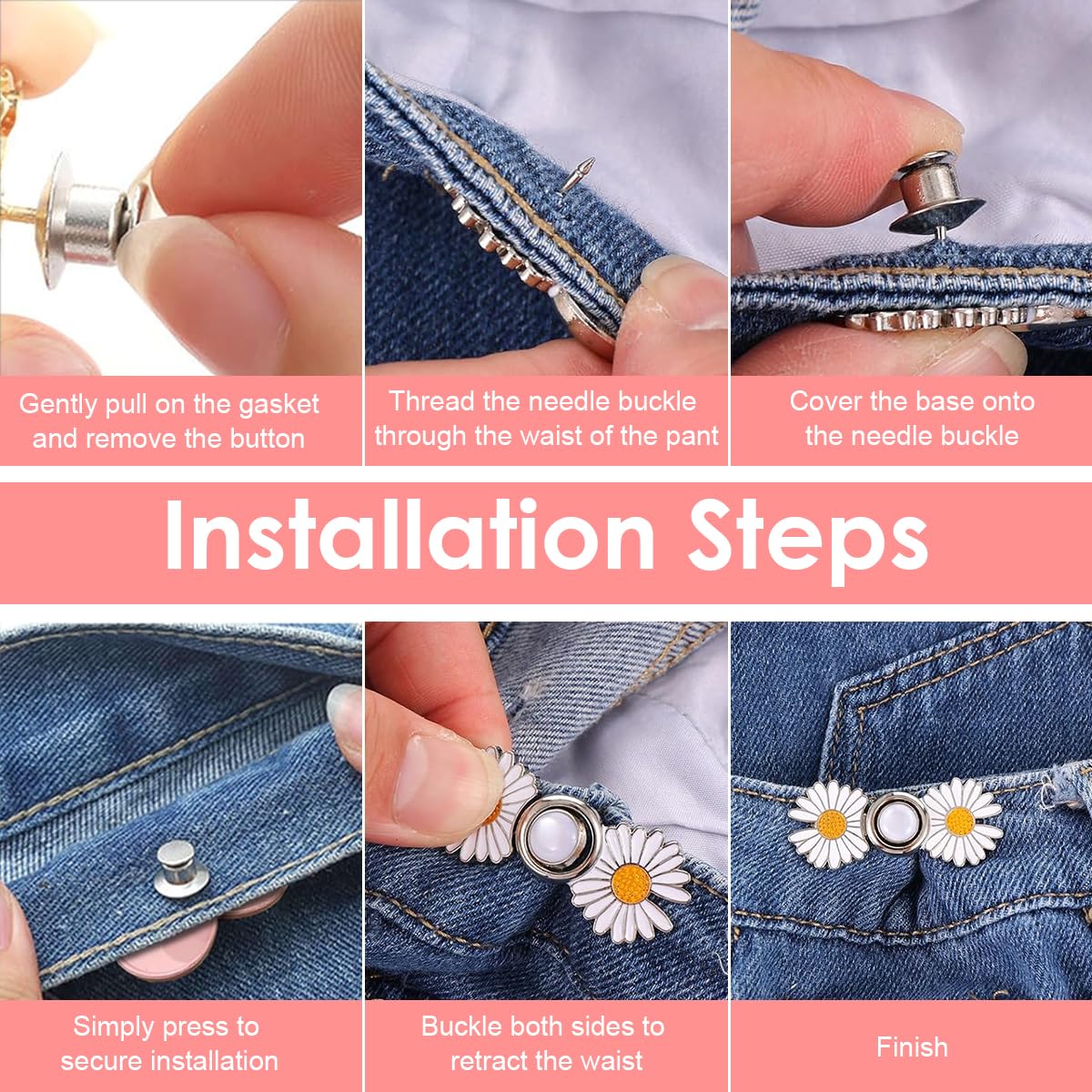 Gently pull on the gasket and remove the button

Thread the needle buckle through the waist of the pant

Cover the base onto the needle buckle

Installation Steps

Simply press to secure installation

Buckle both sides to retract the waist

Finish