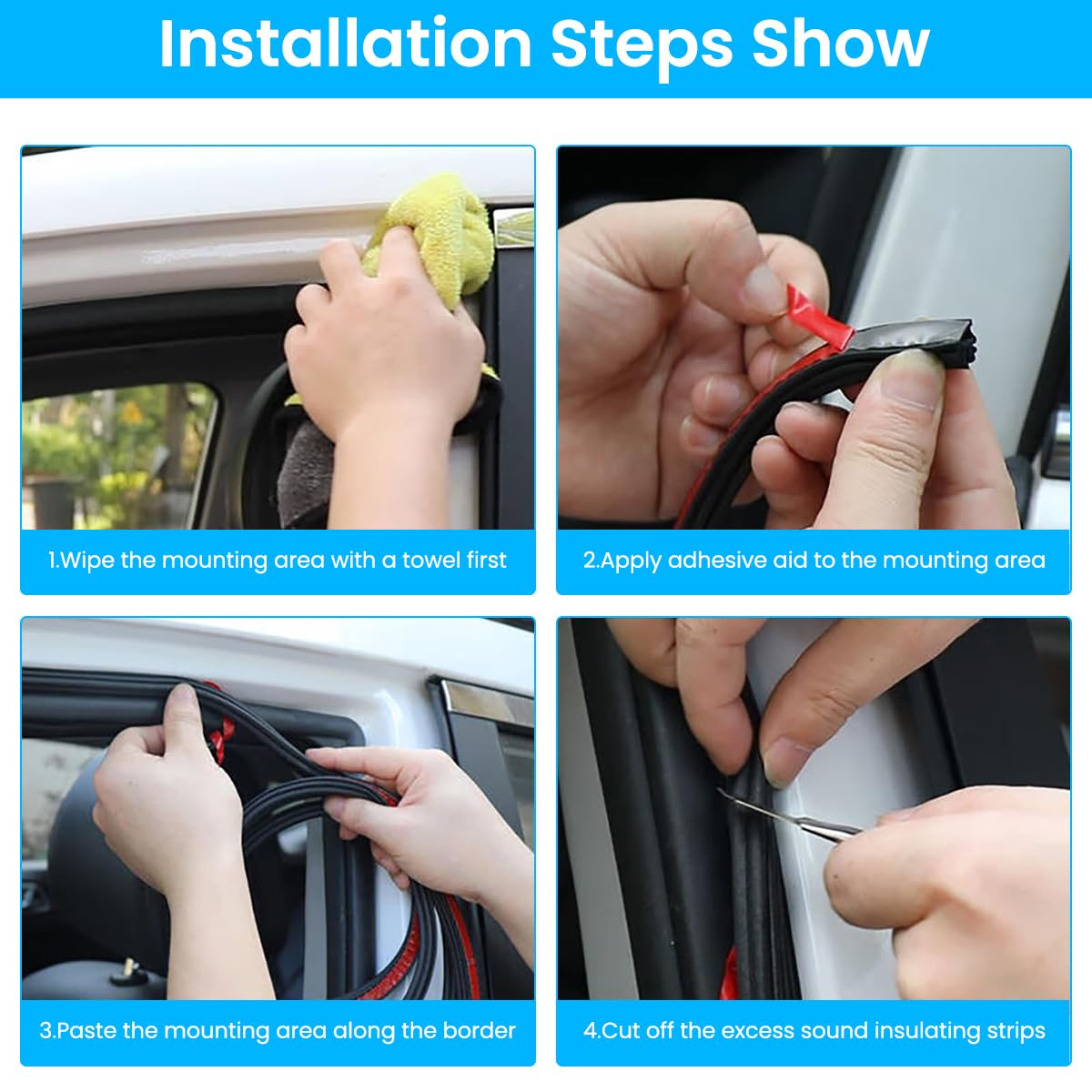 Installation Steps Show

1.Wipe the mounting area with a towel first

2.Apply adhesive aid to the mounting area

3.Paste the mounting area along the border

4.Cut off the excess sound insulating strips