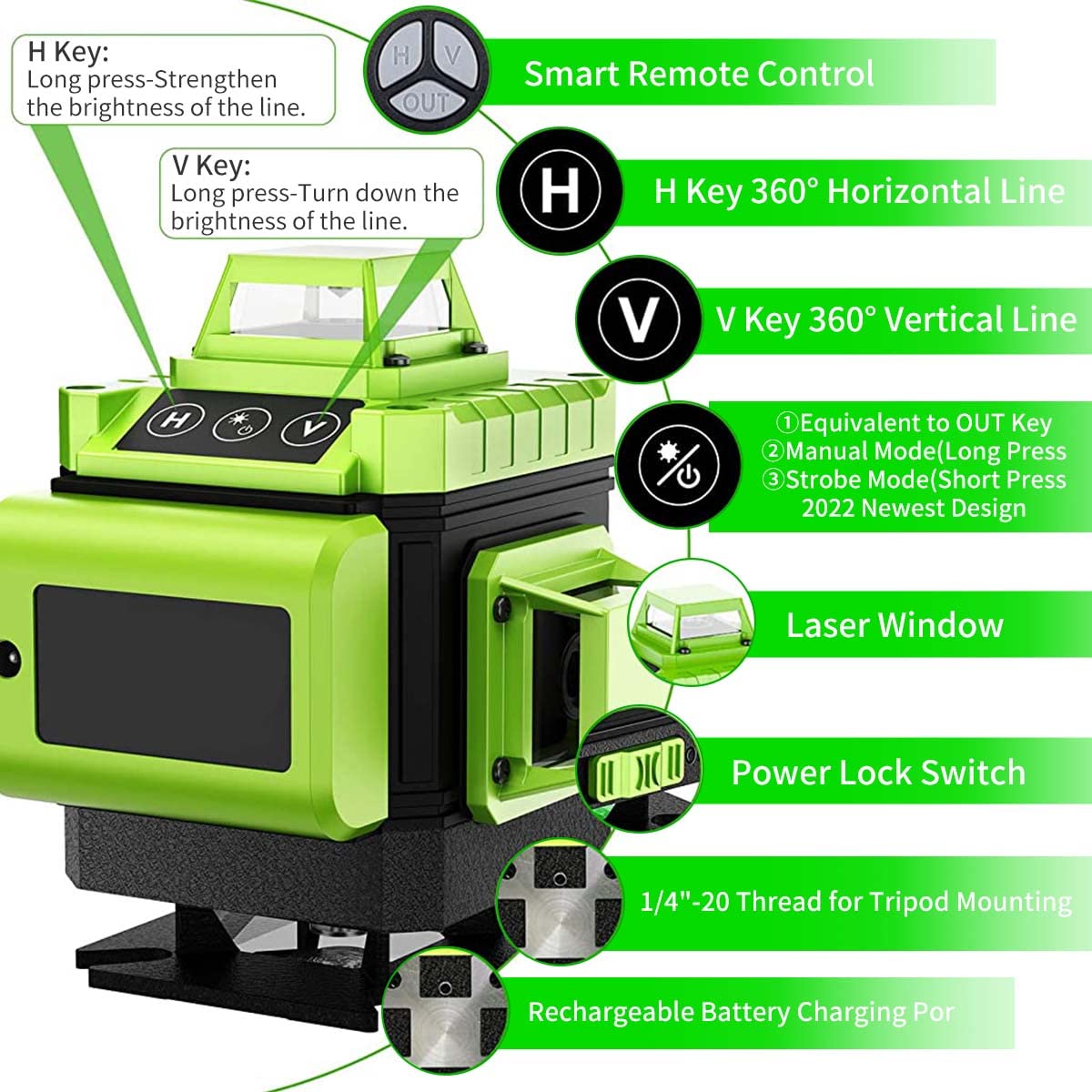 H Key:
Long press-Strengthen the brightness of the line.

V Key:
Long press-Turn down the brightness of the line.

H
V
OUT

Smart Remote Control

H

H Key 360° Horizontal Line

V

V Key 360° Vertical Line

①Equivalent to OUT Key
②Manual Mode(Long Press
③Strobe Mode(Short Press
2022 Newest Design

Laser Window

Power Lock Switch

1/4"-20 Thread for Tripod Mounting

Rechargeable Battery Charging Por

H
V