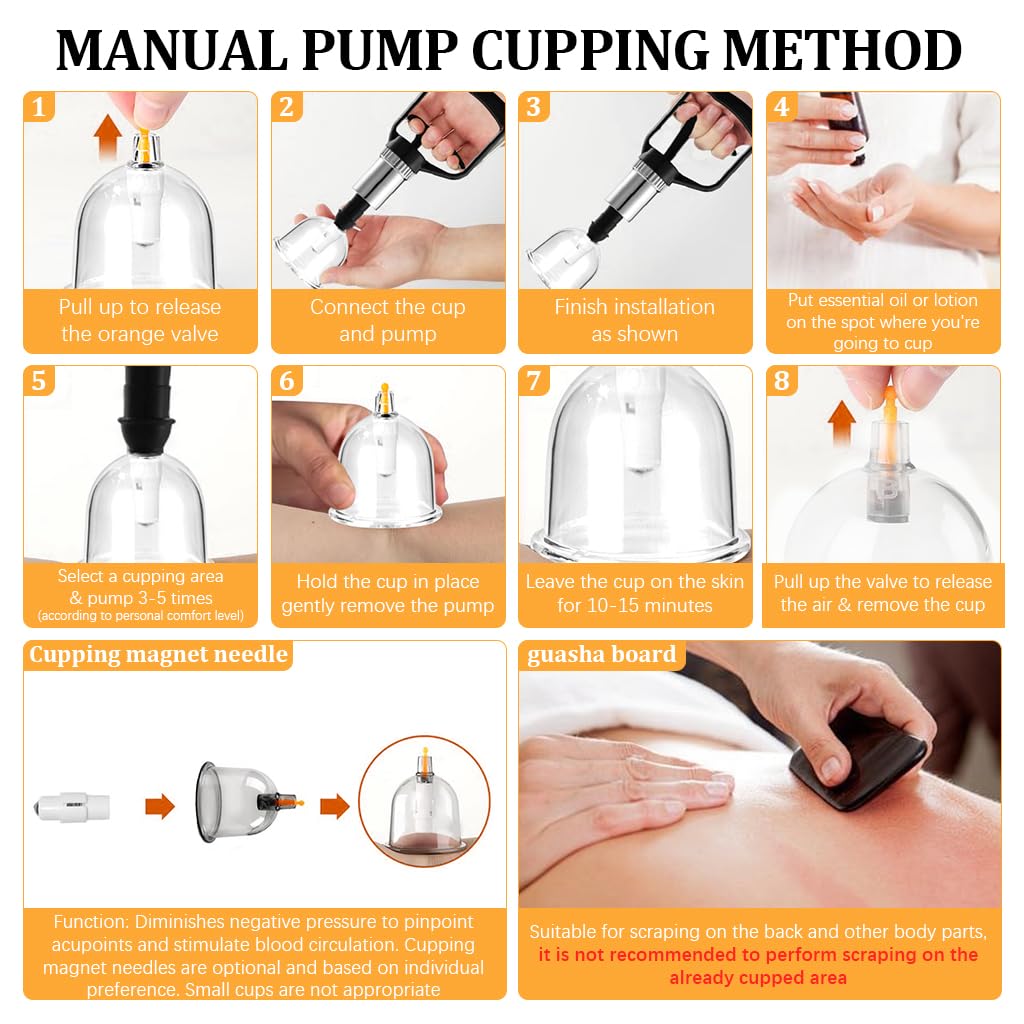 MANUAL PUMP CUPPING METHOD

1
Pull up to release the orange valve

2
Connect the cup and pump

3
Finish installation as shown

4
Put essential oil or lotion on the spot where you're going to cup

5
Select a cupping area & pump 3-5 times
(according to personal comfort level)

6
Hold the cup in place gently remove the pump

7
Leave the cup on the skin for 10-15 minutes

8
Pull up the valve to release the air & remove the cup

Cupping magnet needle

Function: Diminishes negative pressure to pinpoint acupoints and stimulate blood circulation. Cupping magnet needles are optional and based on individual preference. Small cups are not appropriate

guasha board

Suitable for scraping on the back and other body parts, it is not recommended to perform scraping on the already cupped area