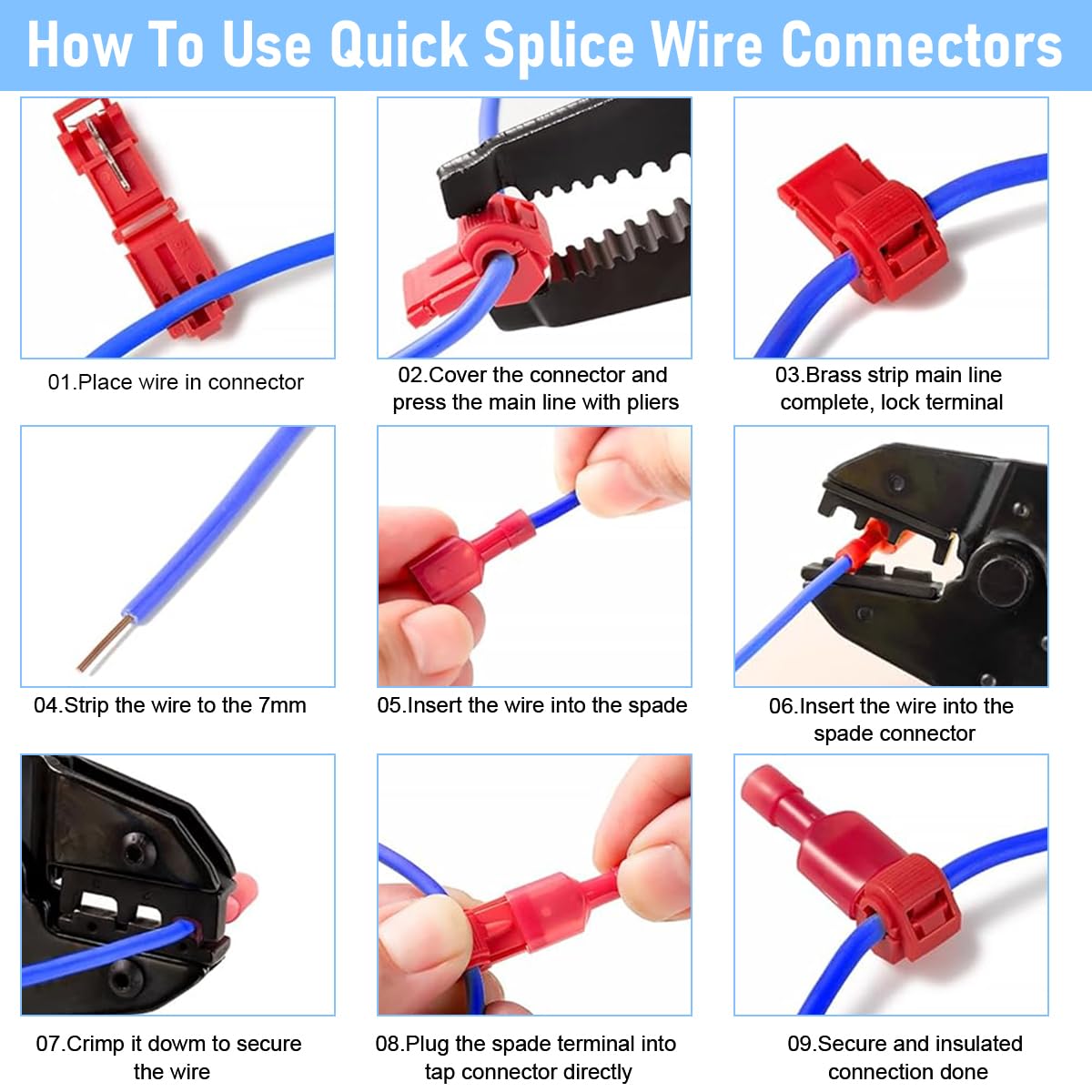 How To Use Quick Splice Wire Connectors

01.Place wire in connector

02.Cover the connector and press the main line with pliers

03.Brass strip main line complete, lock terminal

04.Strip the wire to the 7mm

05.Insert the wire into the spade

06.Insert the wire into the spade connector

07.Crimp it dowm to secure the wire

08.Plug the spade terminal into tap connector directly

09.Secure and insulated connection done