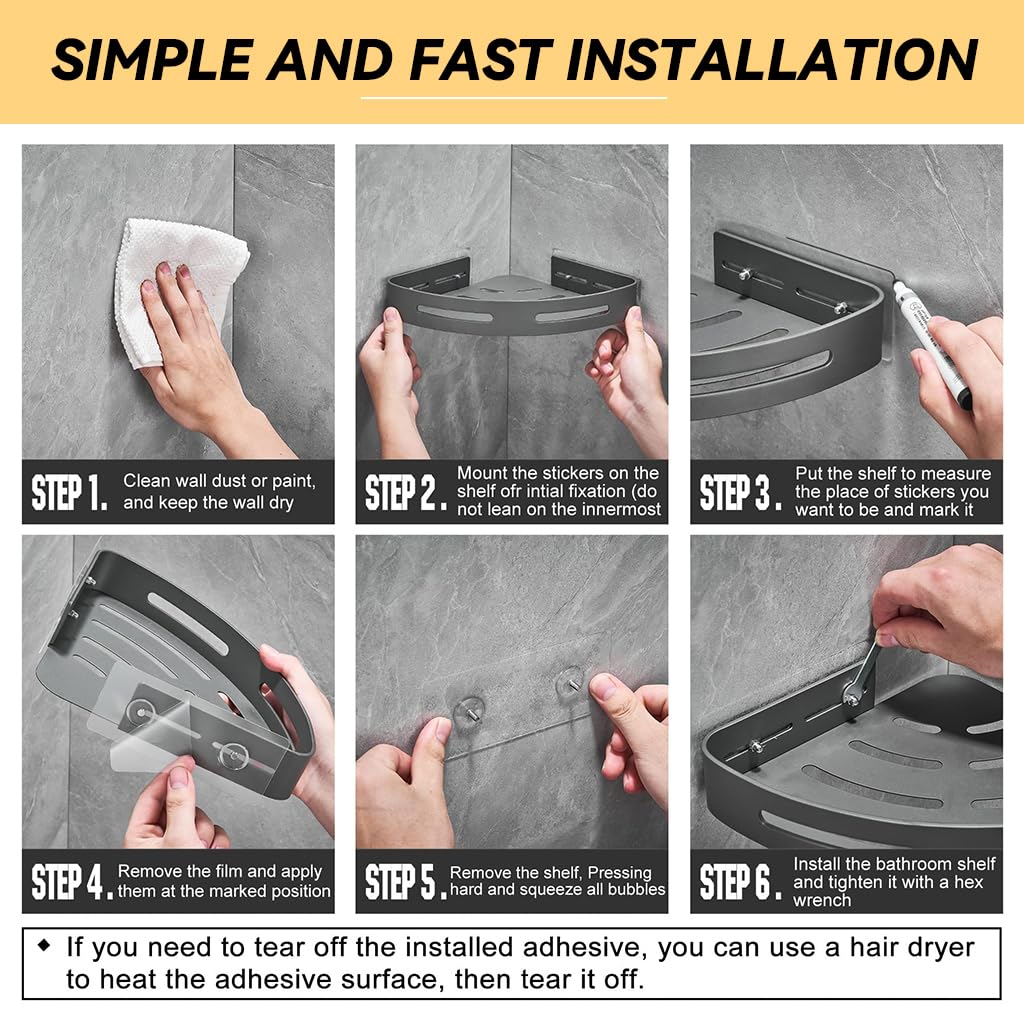 SIMPLE AND FAST INSTALLATION

STEP 1. Clean wall dust or paint, and keep the wall dry

STEP 2. Mount the stickers on the shelf ofr intial fixation (do not lean on the innermost

STEP 3. Put the shelf to measure the place of stickers you want to be and mark it

STEP 4. Remove the film and apply them at the marked position

STEP 5. Remove the shelf, Pressing hard and squeeze all bubbles

STEP 6. Install the bathroom shelf and tighten it with a hex wrench

◆ If you need to tear off the installed adhesive, you can use a hair dryer to heat the adhesive surface, then tear it off.