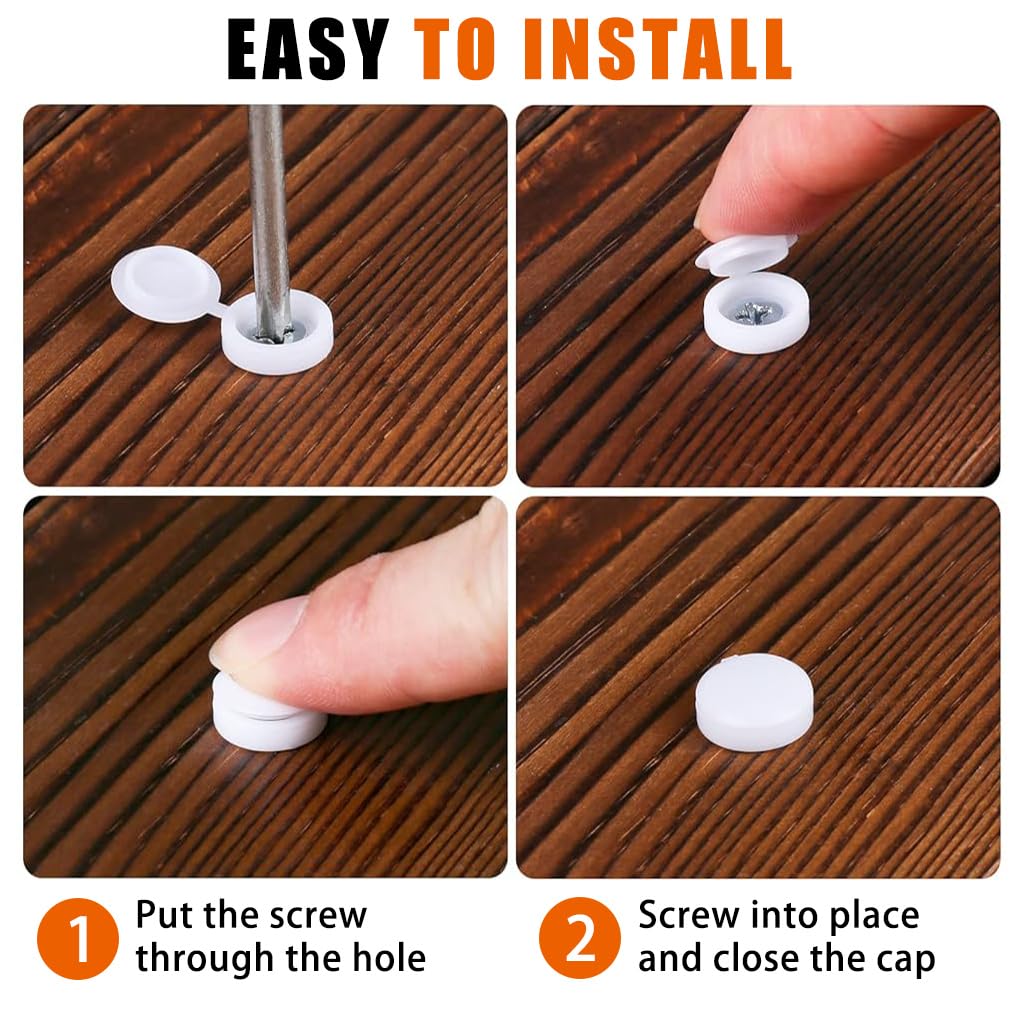 EASY TO INSTALL

1 Put the screw through the hole

2 Screw into place and close the cap