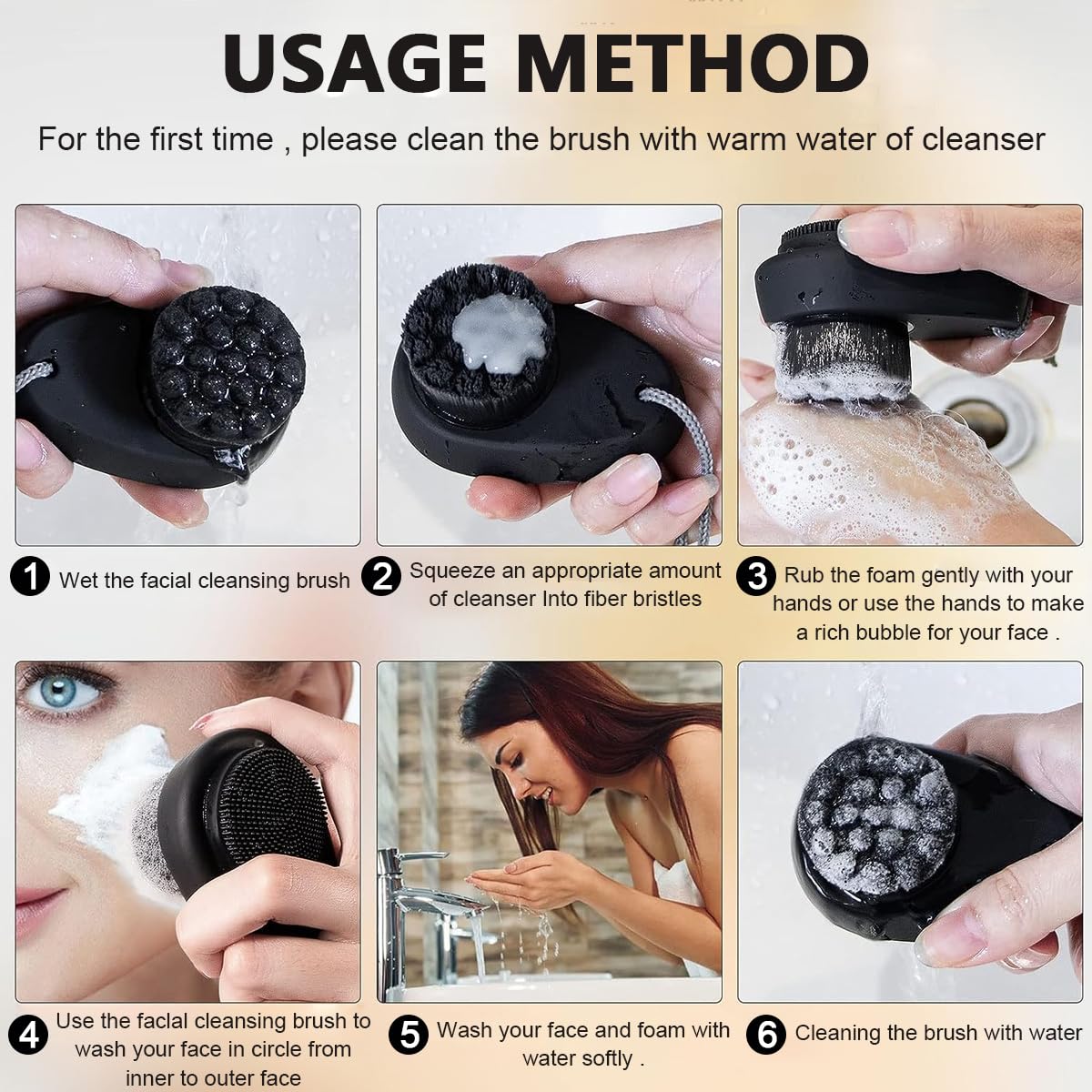 USAGE METHOD

For the first time , please clean the brush with warm water of cleanser

1 Wet the facial cleansing brush

2 Squeeze an appropriate amount of cleanser Into fiber bristles

3 Rub the foam gently with your hands or use the hands to make a rich bubble for your face .

4 Use the faclal cleansing brush to wash your face in circle from inner to outer face

5 Wash your face and foam with water softly .

6 Cleaning the brush with water