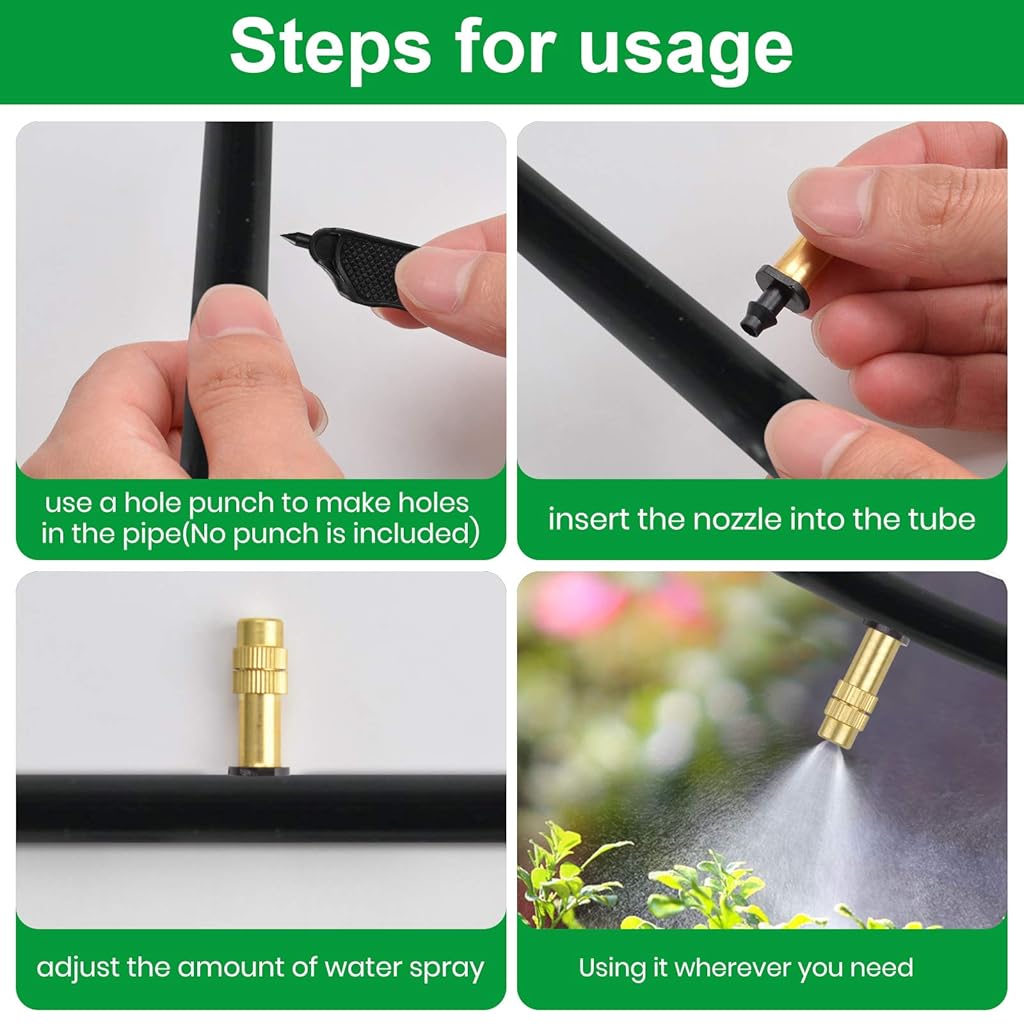 Steps for usage

use a hole punch to make holes in the pipe(No punch is included)

insert the nozzle into the tube

adjust the amount of water spray

Using it wherever you need