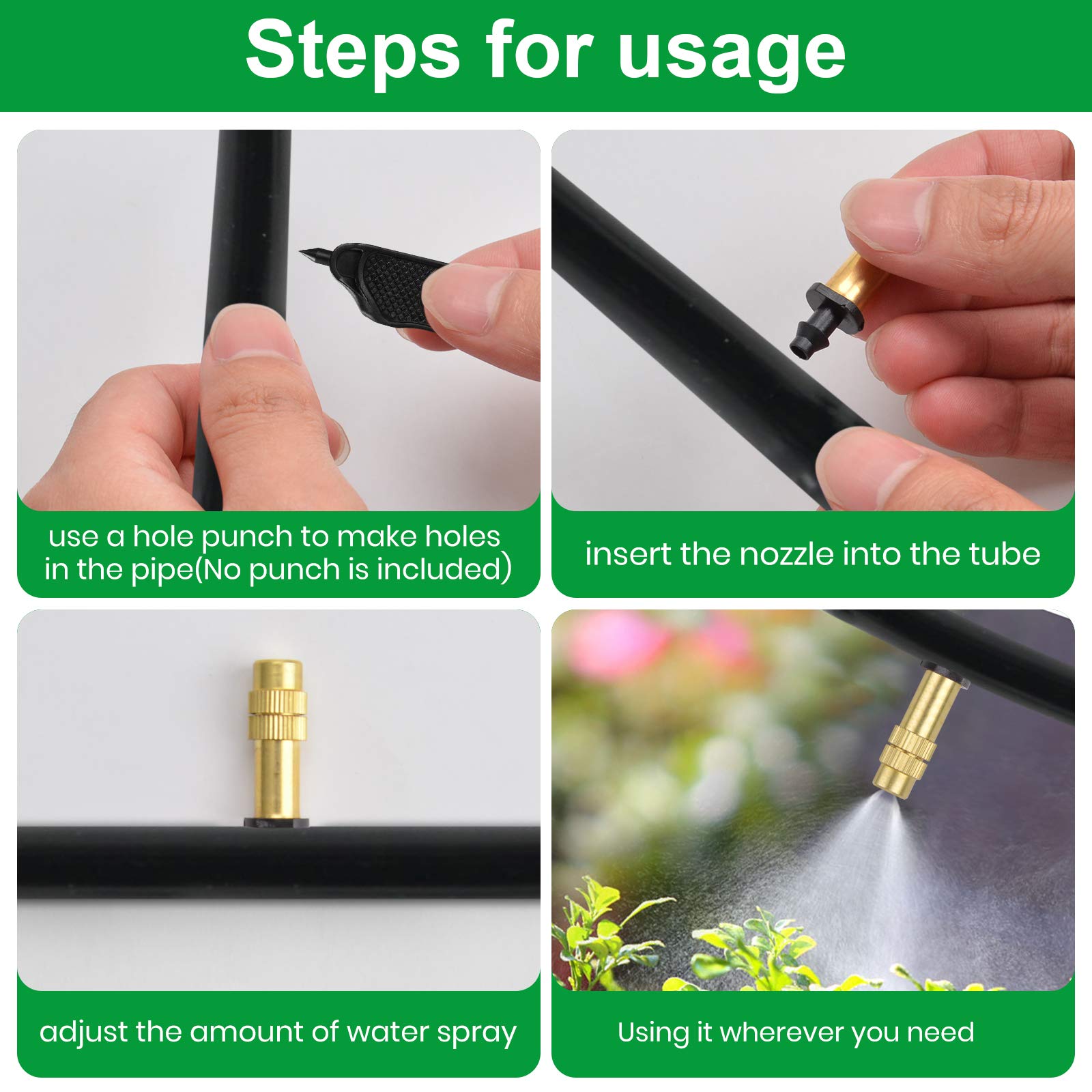 Steps for usage

use a hole punch to make holes in the pipe(No punch is included)

insert the nozzle into the tube

adjust the amount of water spray

Using it wherever you need