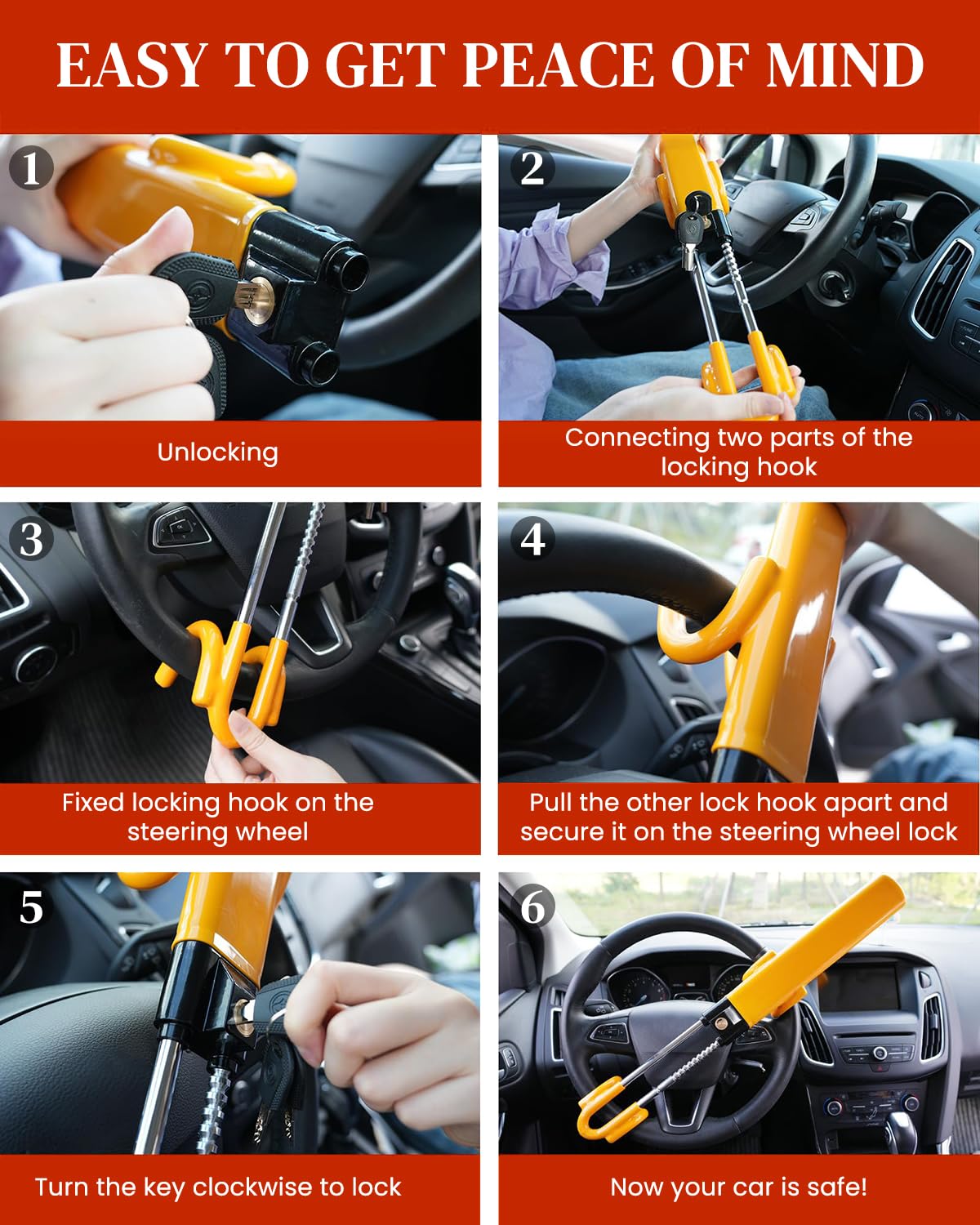 EASY TO GET PEACE OF MIND

1

Unlocking

2

Connecting two parts of the locking hook

3

Fixed locking hook on the steering wheel

4

Pull the other lock hook apart and secure it on the steering wheel lock

5

Turn the key clockwise to lock

6

Now your car is safe!